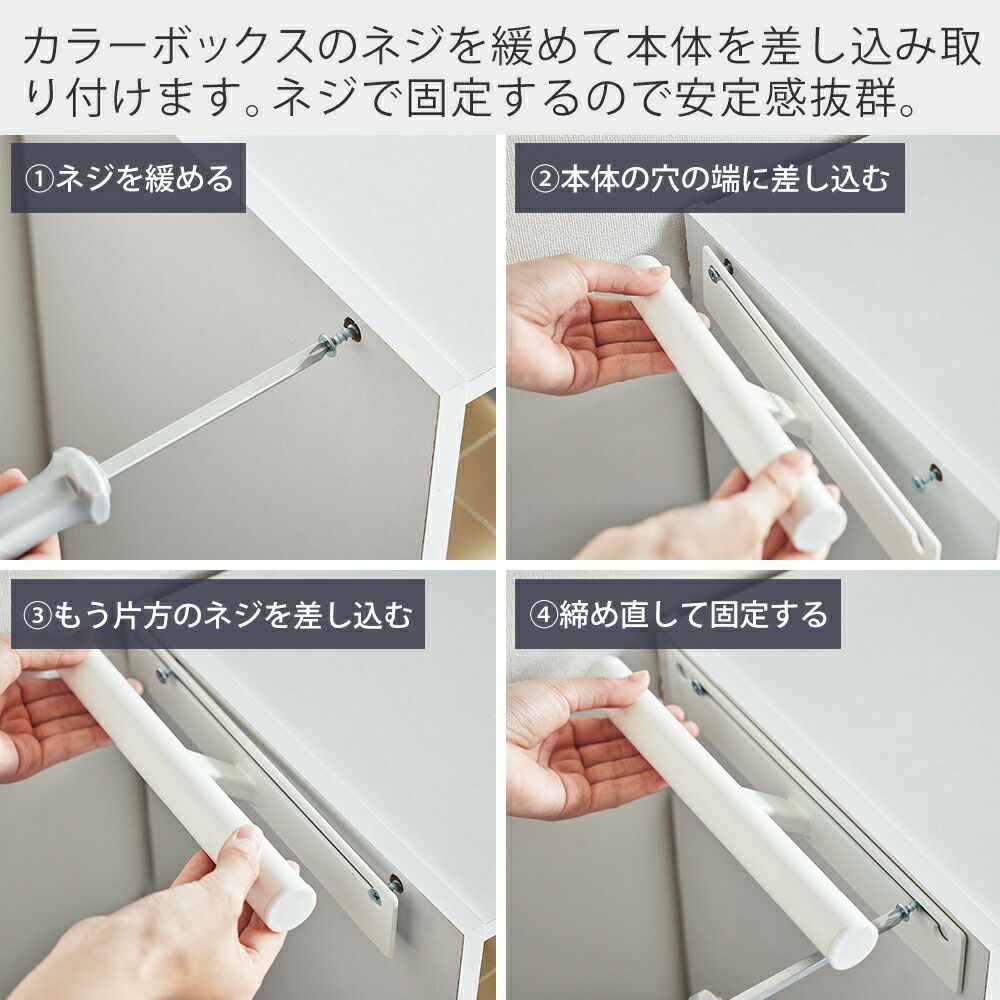 カラーボックスのネジを緩めて本体を差し込み取り付けます。ネジで固定するので安定感抜群。

①ネジを緩める

②本体の穴の端に差し込む

③もう片方のネジを差し込む

④締め直して固定する