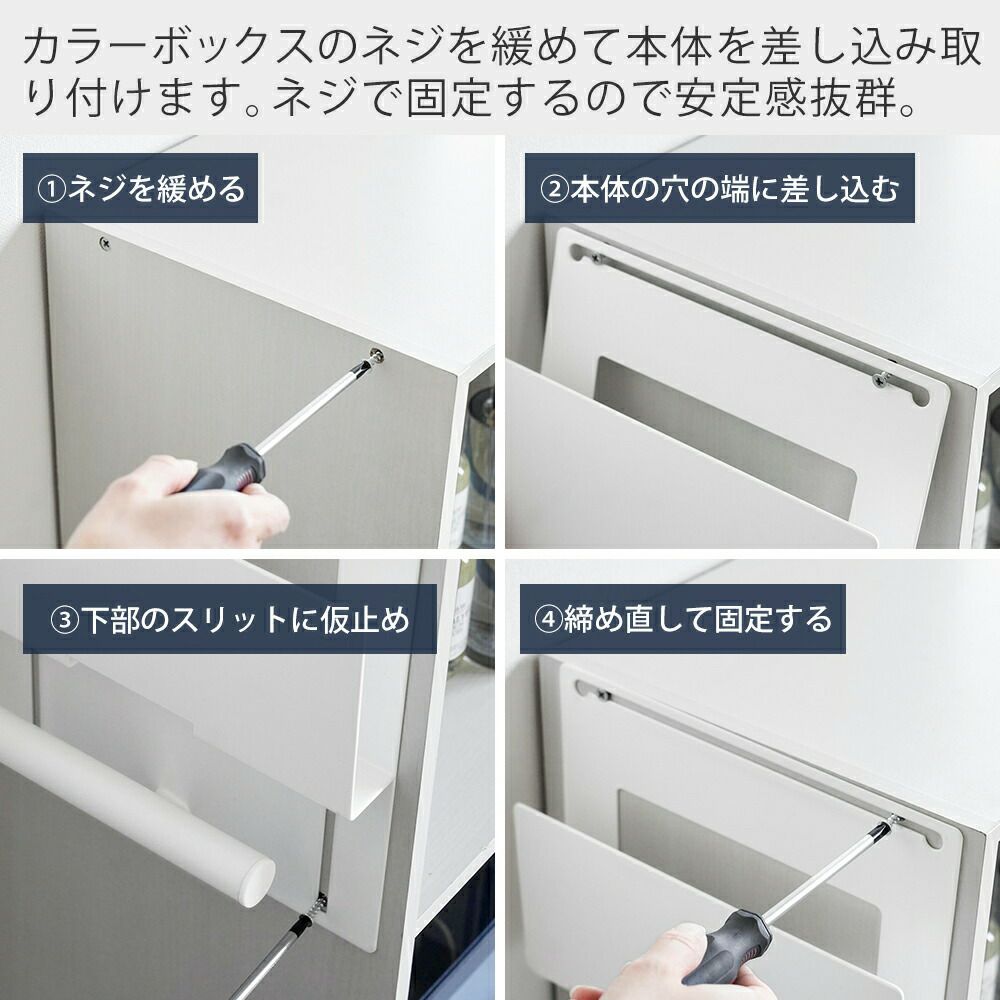 カラーボックスのネジを緩めて本体を差し込み取り付けます。ネジで固定するので安定感抜群。

①ネジを緩める

②本体の穴の端に差し込む

③下部のスリットに仮止め

④締め直して固定する