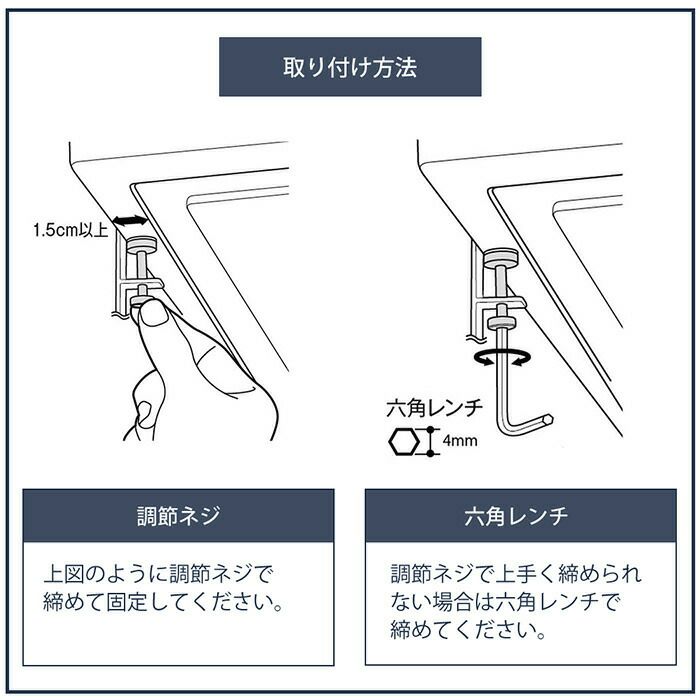 取り付け方法

1.5cm以上

六角レンチ

4mm

調節ネジ

上図のように調節ネジで締めて固定してください。

六角レンチ

調節ネジで上手く締められない場合は六角レンチで締めてください。