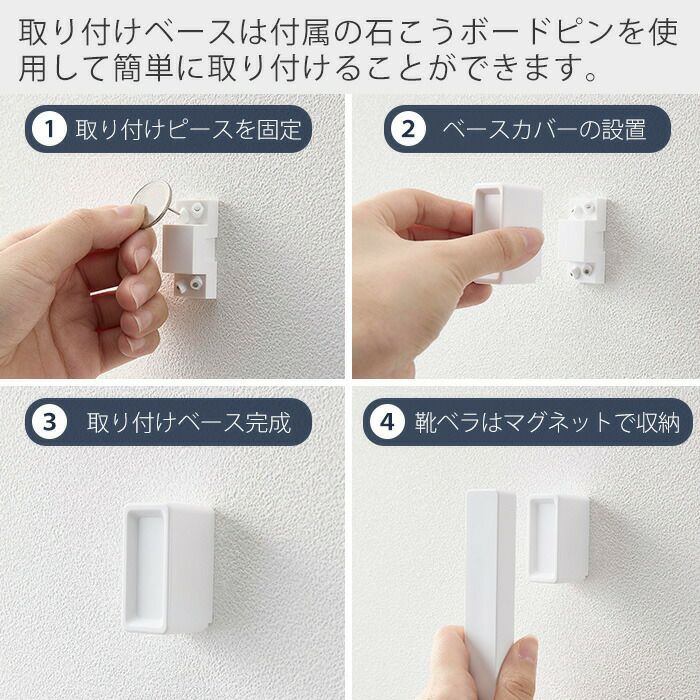 取り付けベースは付属の石こうボードピンを使用して簡単に取り付けることができます。

1 取り付けピースを固定

2 ベースカバーの設置

3 取り付けベース完成

4 靴ベラはマグネットで収納