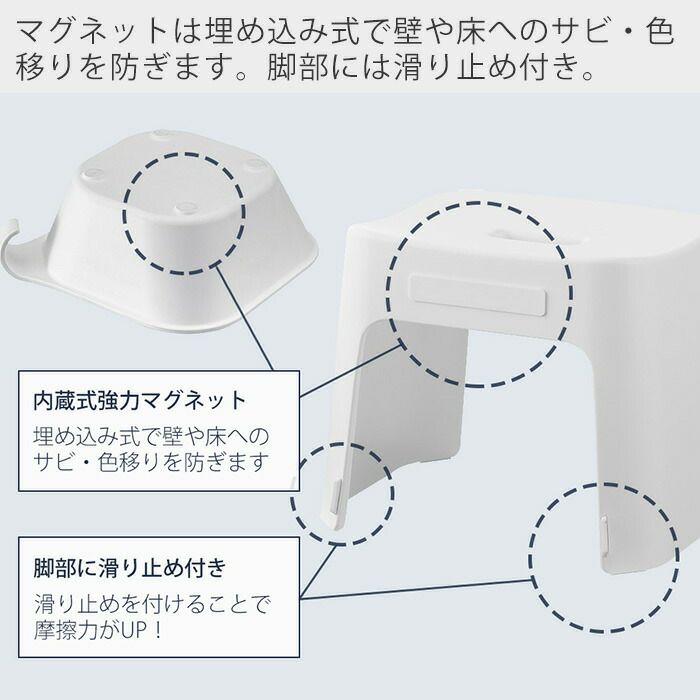 マグネットは埋め込み式で壁や床へのサビ・色移りを防ぎます。脚部には滑り止め付き。

内蔵式強力マグネット

埋め込み式で壁や床へのサビ・色移りを防ぎます

脚部に滑り止め付き

滑り止めを付けることで摩擦力がUP！