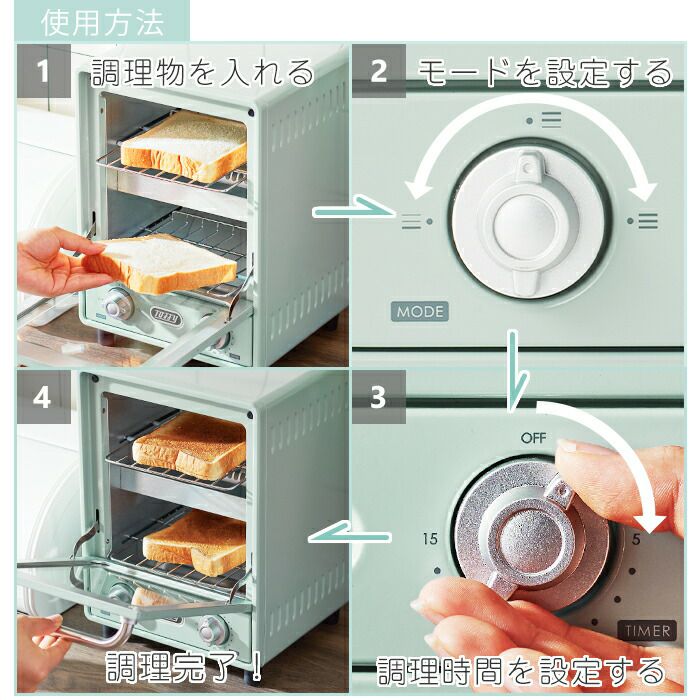 使用方法

1 調理物を入れる

Toffy

2 モードを設定する

MODE

3

OFF

15

5

TIMER

調理時間を設定する

4

調理完了！