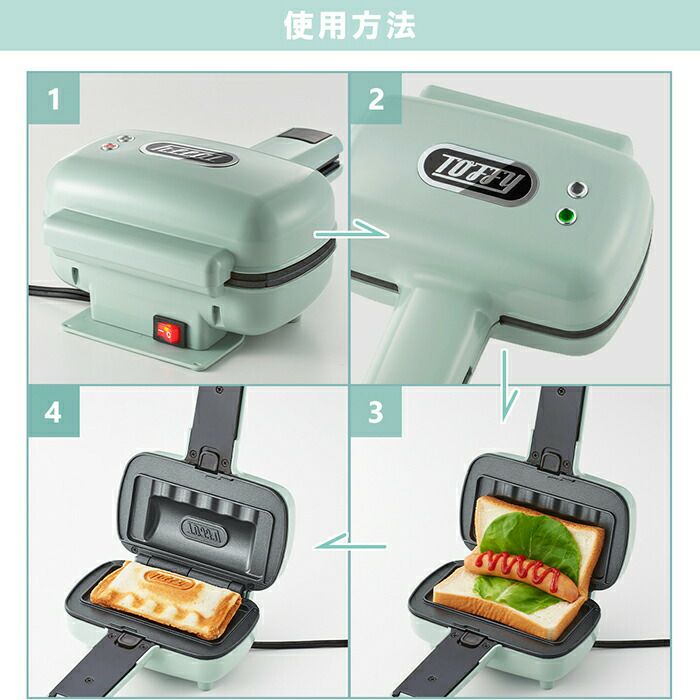 使用方法

1

Toffy

2

Toffy

4

Toffy

Toffy

3