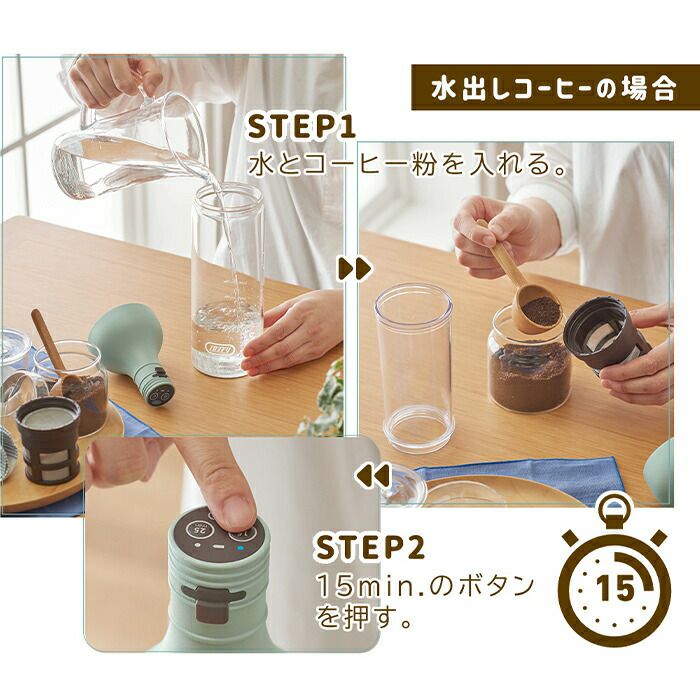 水出しコーヒーの場合

STEP1
水とコーヒー粉を入れる。

Toffy

25

STEP2
15min.のボタンを押す。

15