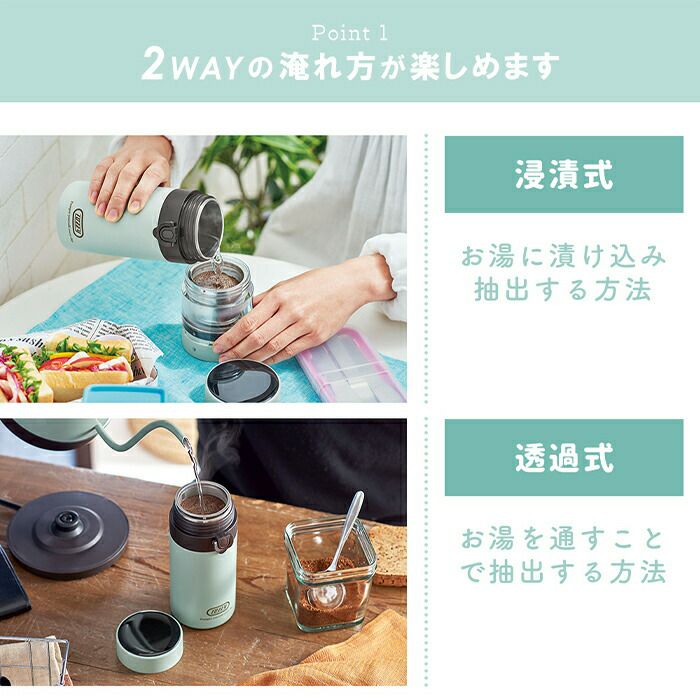 Point 1
2WAYの淹れ方が楽しめます

浸漬式

お湯に漬け込み抽出する方法

透過式

お湯を通すことで抽出する方法