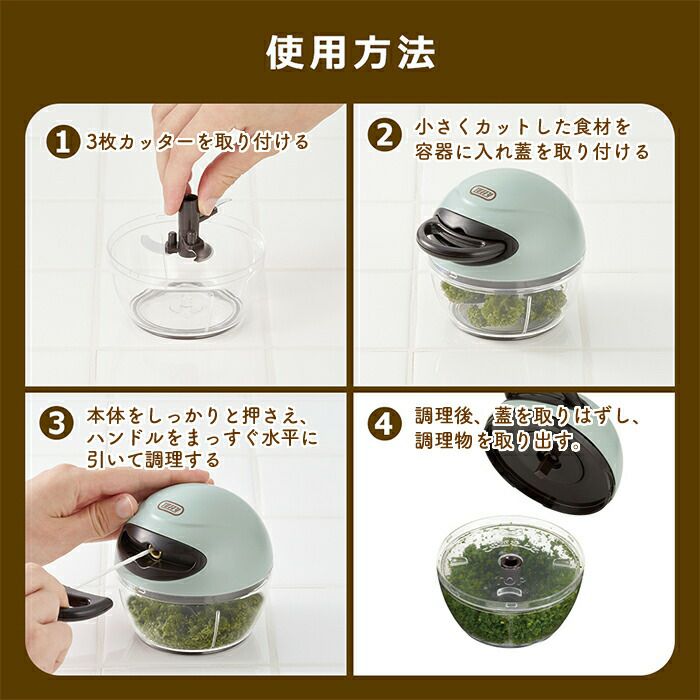 使用方法

1 3枚カッターを取り付ける

2 小さくカットした食材を容器に入れ蓋を取り付ける

3 本体をしっかりと押さえ、ハンドルをまっすぐ水平に引いて調理する

4 調理後、蓋を取りはずし、調理物を取り出す。