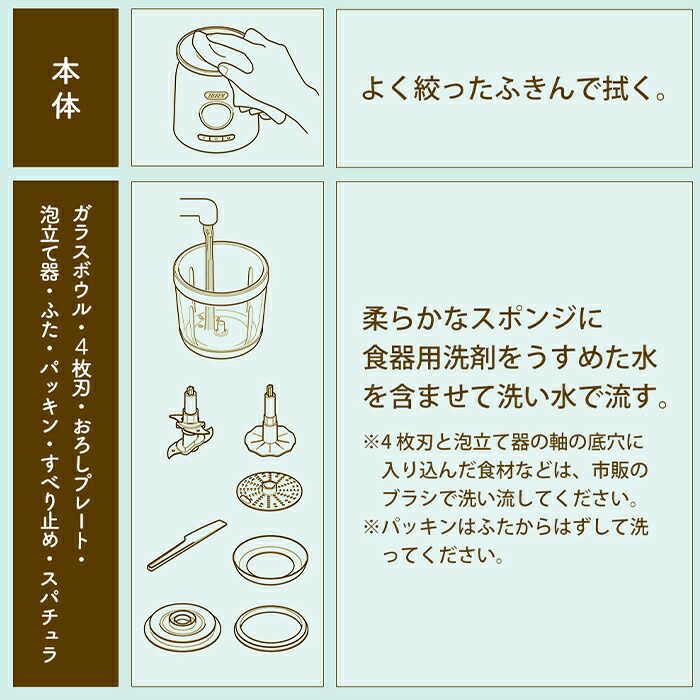 本体

Toffy

よく絞ったふきんで拭く。

ガラスボウル・4枚刃・おろしプレート・泡立て器・ふた・パッキン・すべり止め・スパチュラ

柔らかなスポンジに食器用洗剤をうすめた水を含ませて洗い水で流す。

※4枚刃と泡立て器の軸の底穴に入り込んだ食材などは、市販のブラシで洗い流してください。
※パッキンはふたからはずして洗ってください。