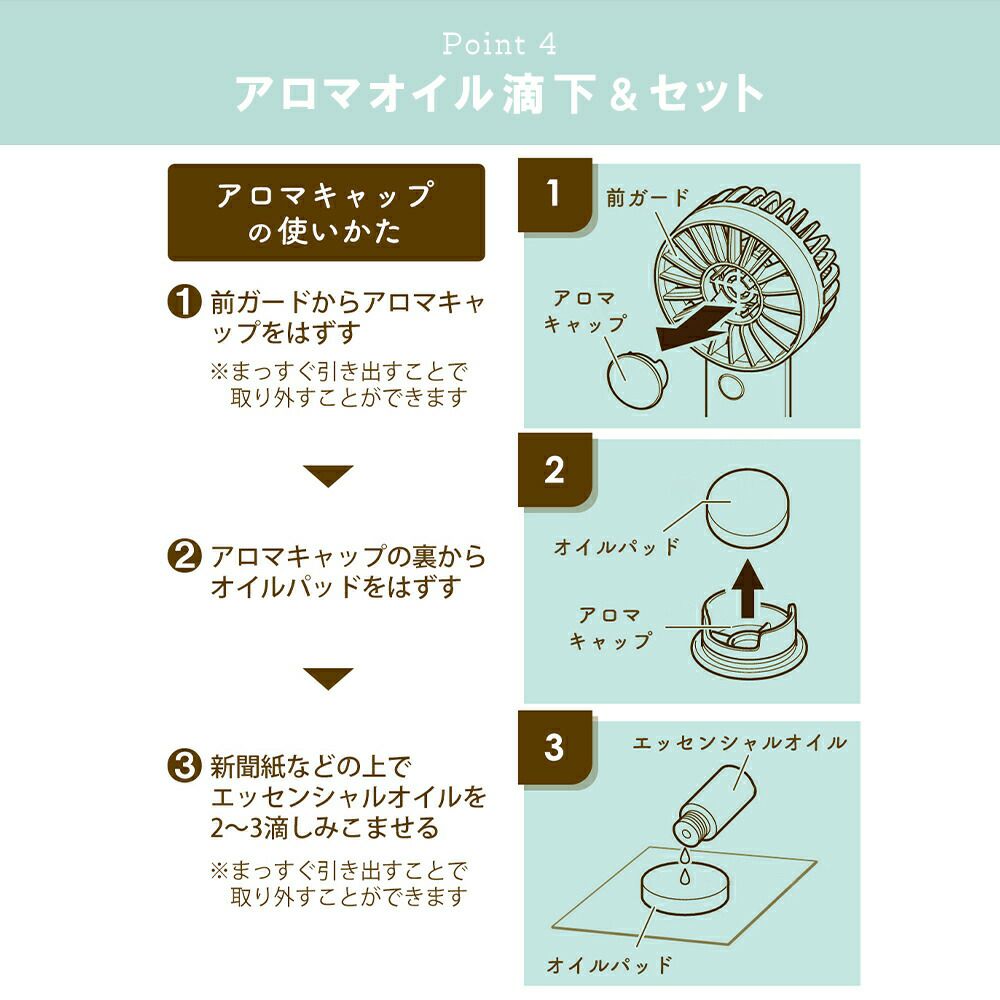 Point 4
アロマオイル滴下＆セット

アロマキャップの使いかた

❶ 前ガードからアロマキャップをはずす
※まっすぐ引き出すことで取り外すことができます

❷ アロマキャップの裏からオイルパッドをはずす

❸ 新聞紙などの上でエッセンシャルオイルを2〜3滴しみこませる
※まっすぐ引き出すことで取り外すことができます

1
前ガード
アロマキャップ

2
オイルパッド
アロマキャップ

3
エッセンシャルオイル
オイルパッド