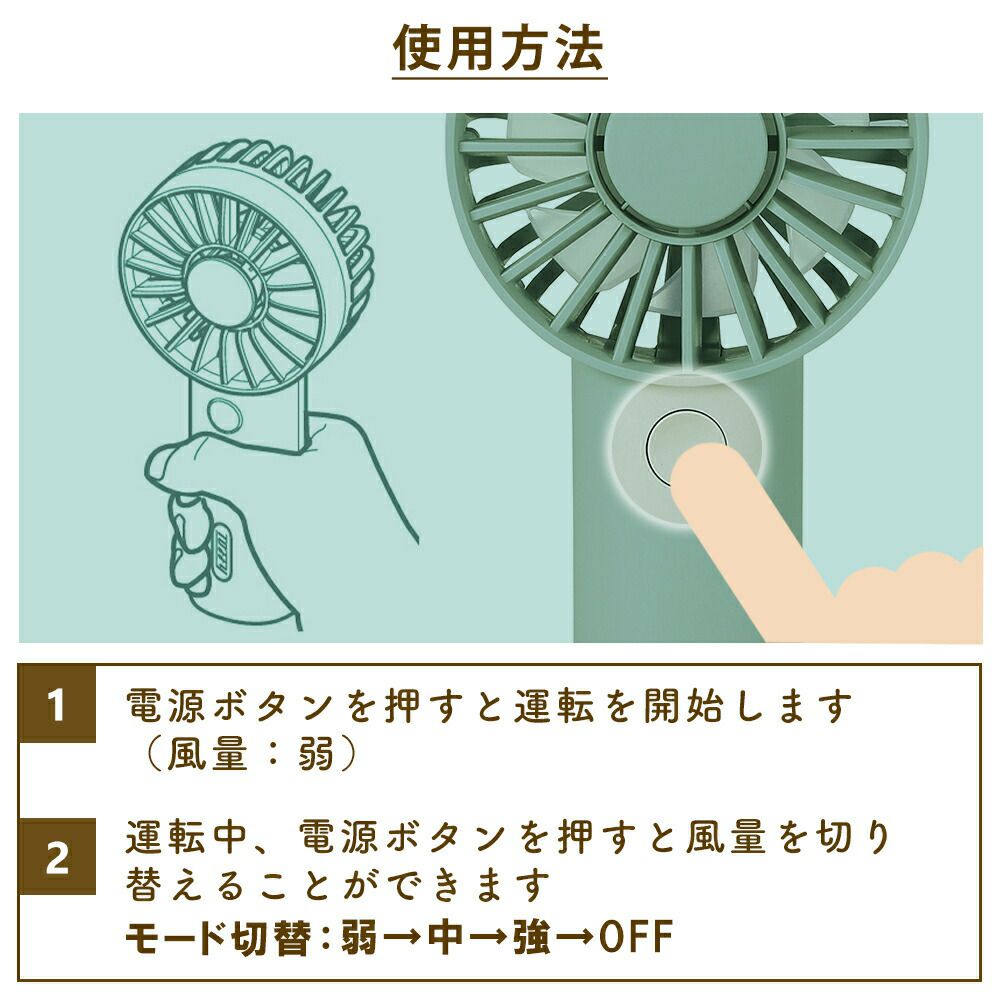 使用方法

1 電源ボタンを押すと運転を開始します（風量：弱）

2 運転中、電源ボタンを押すと風量を切り替えることができます
モード切替：弱→中→強→OFF