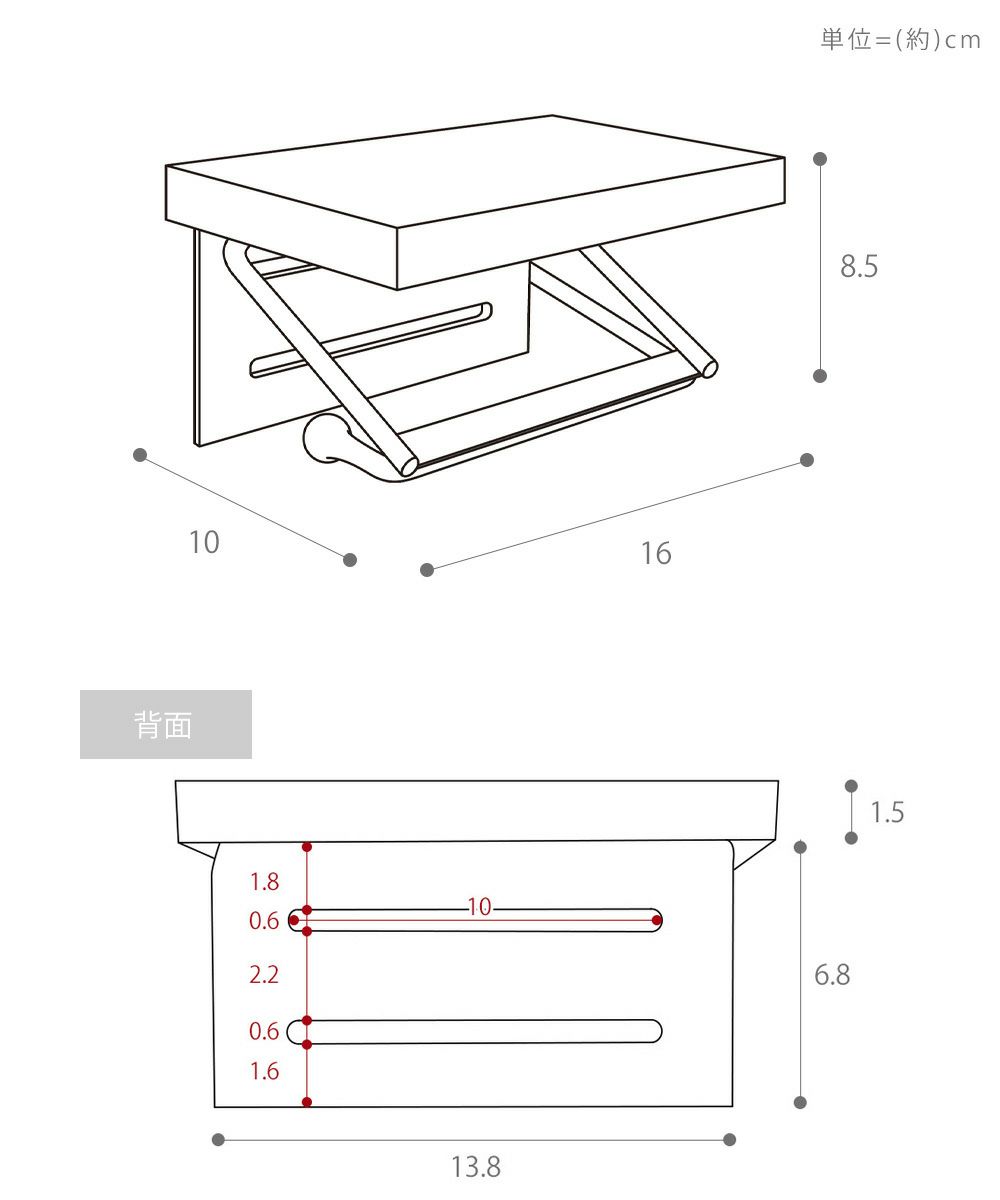 単位=(約)cm

8.5

10

16

背面

1.5

1.8

0.6

10

2.2

0.6

1.6

6.8

13.8