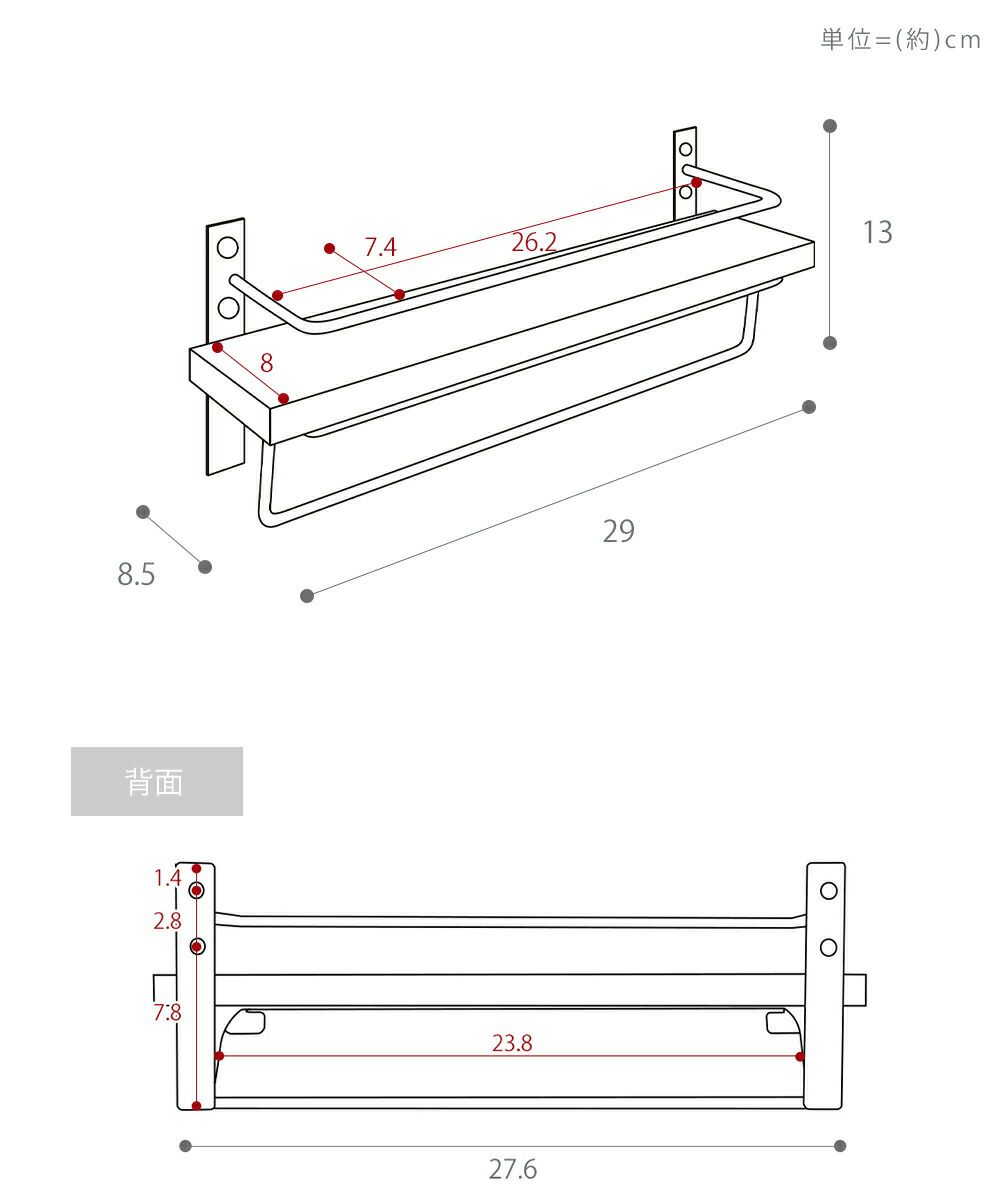 単位=(約)cm

7.4

26.2

13

8

29

8.5

背面

1.4

2.8

7.8

23.8

27.6