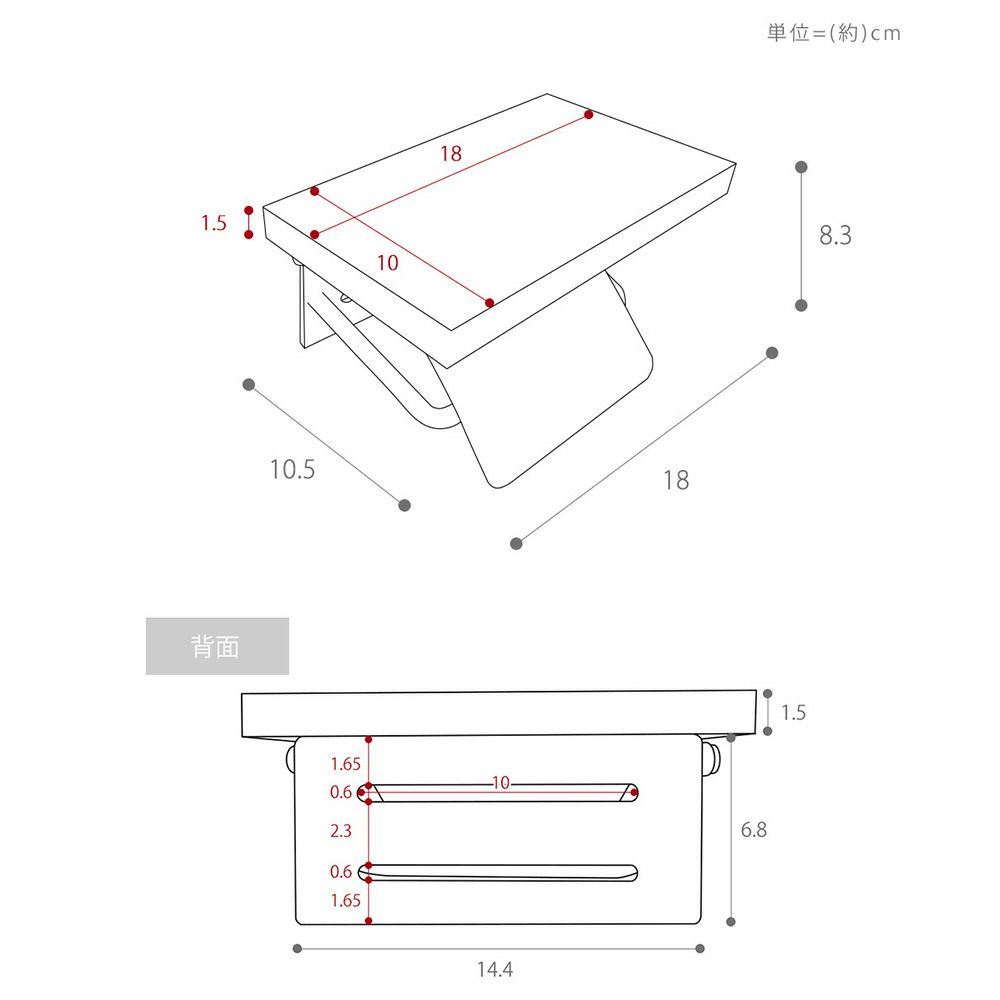 単位=(約)cm

18

1.5

10

8.3

10.5

18

背面

1.5

1.65

0.6

10

2.3

0.6

1.65

6.8

14.4