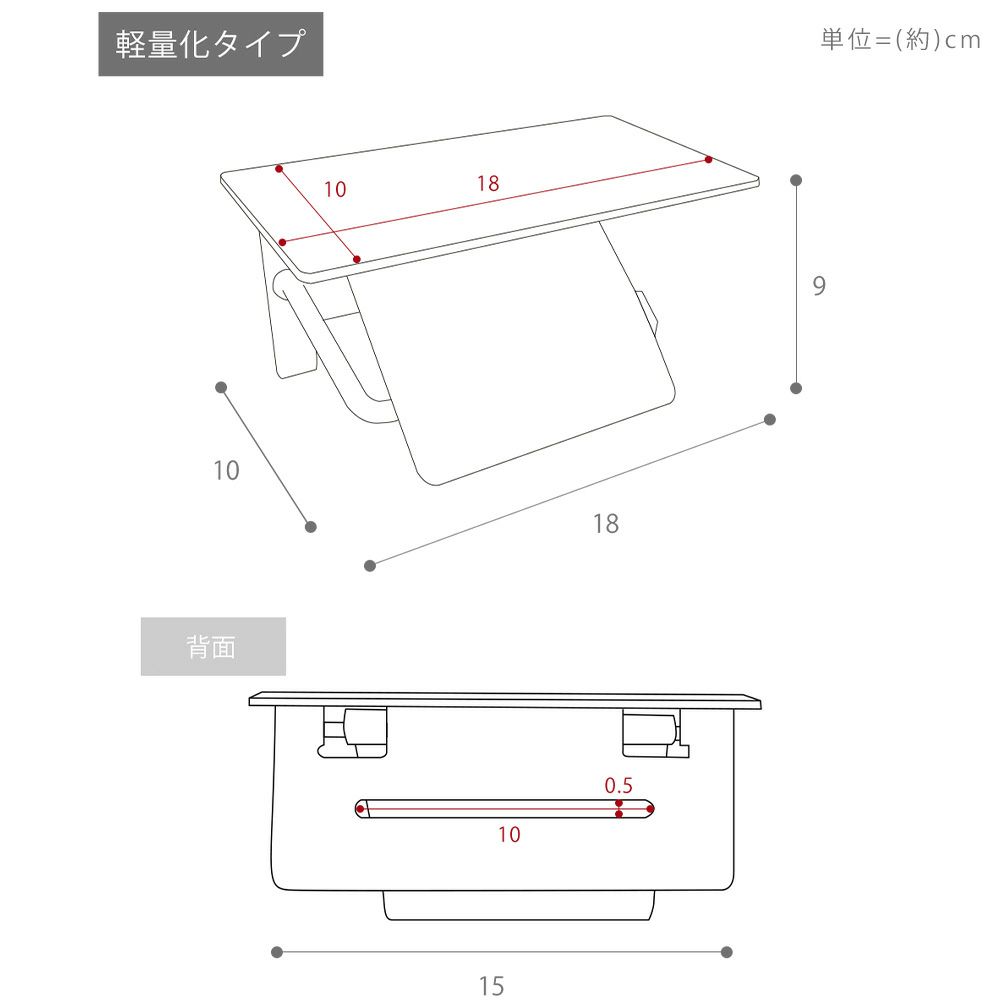 軽量化タイプ

単位=(約)cm

10

18

9

10

18

背面

0.5

10

15