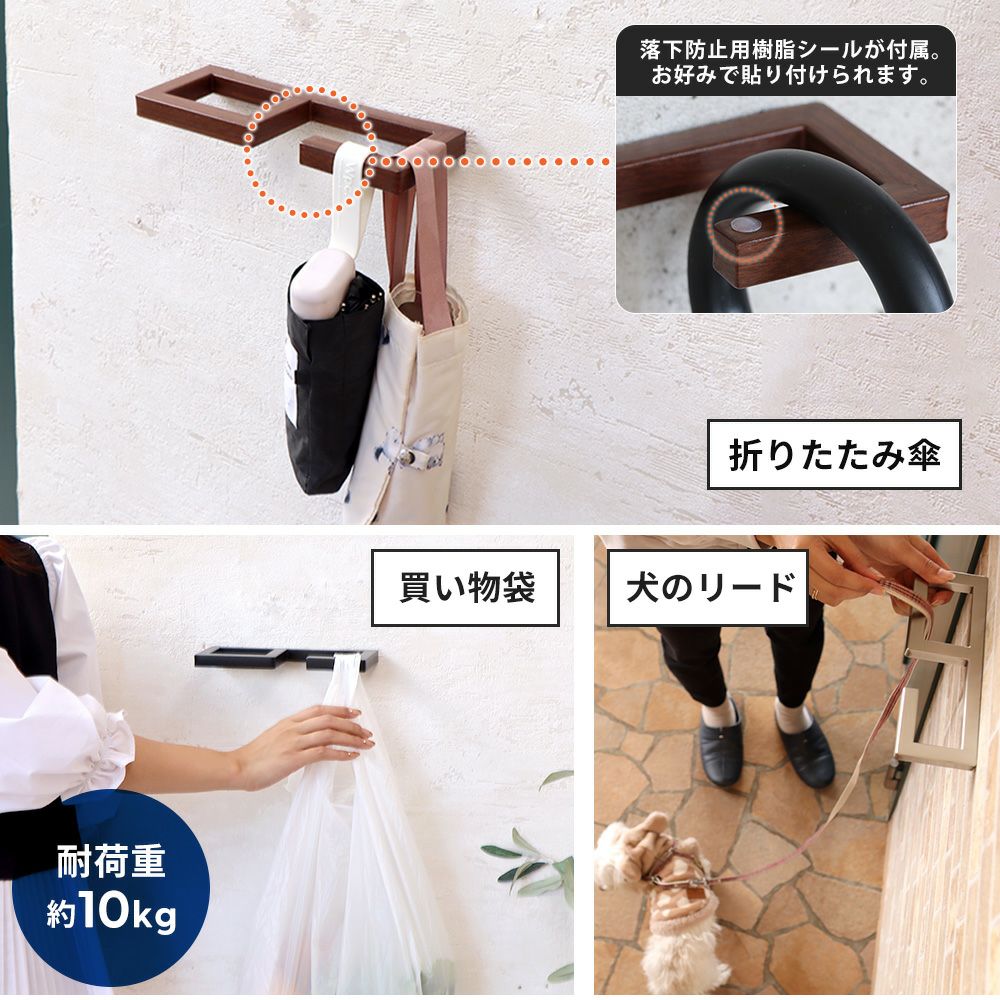 落下防止用樹脂シールが付属。
お好みで貼り付けられます。

折りたたみ傘

買い物袋

犬のリード

耐荷重
約10kg