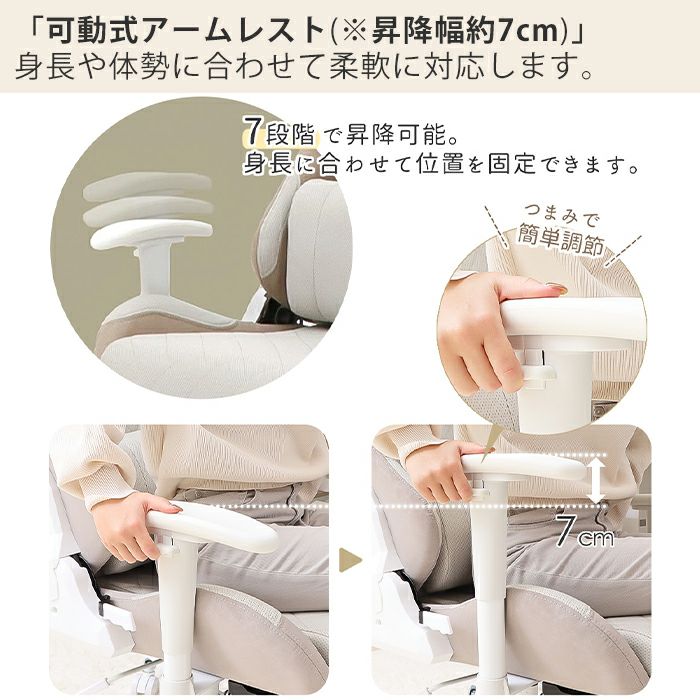 「可動式アームレスト(※昇降幅約7cm)」
身長や体勢に合わせて柔軟に対応します。

7段階で昇降可能。
身長に合わせて位置を固定できます。

つまみで
簡単調節

7cm