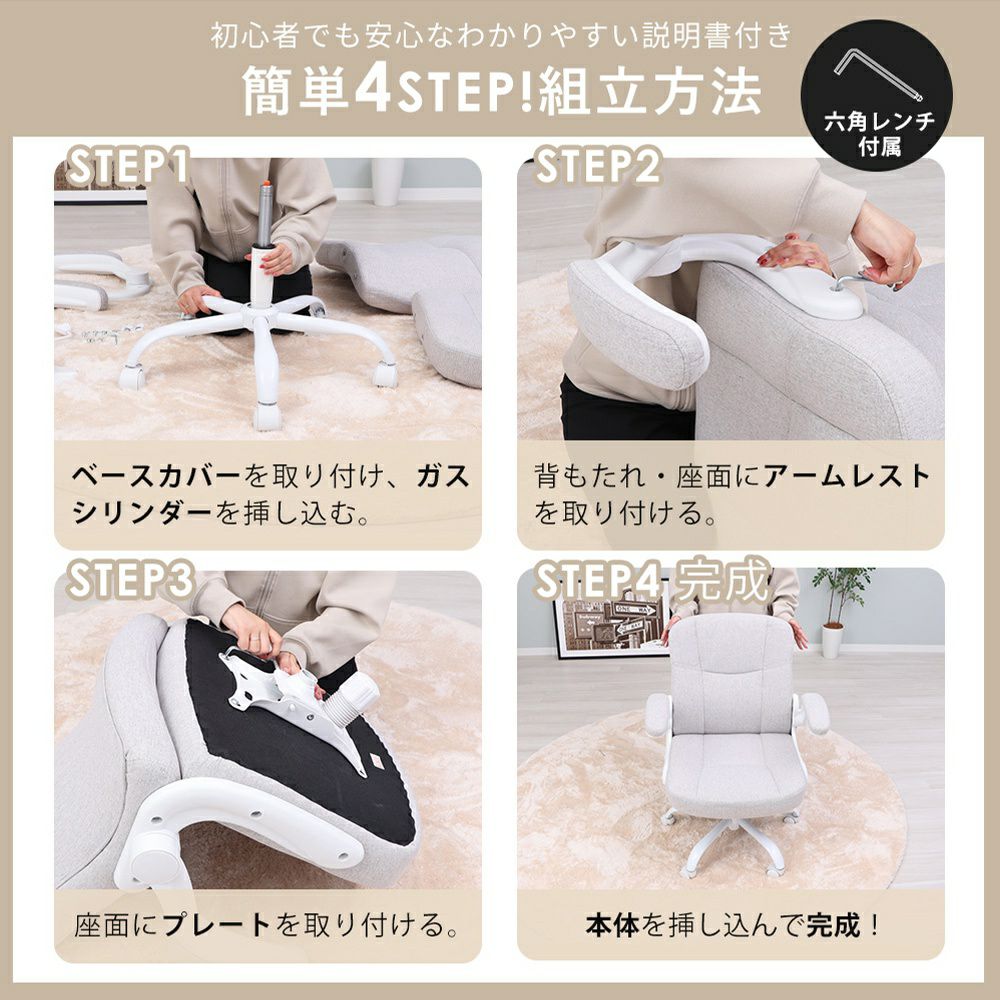 初心者でも安心なわかりやすい説明書付き

簡単4STEP!組立方法

六角レンチ付属

STEP1

ベースカバーを取り付け、ガスシリンダーを挿し込む。

STEP2

背もたれ・座面にアームレストを取り付ける。

STEP3

座面にプレートを取り付ける。

STEP4 完成

本体を挿し込んで完成！