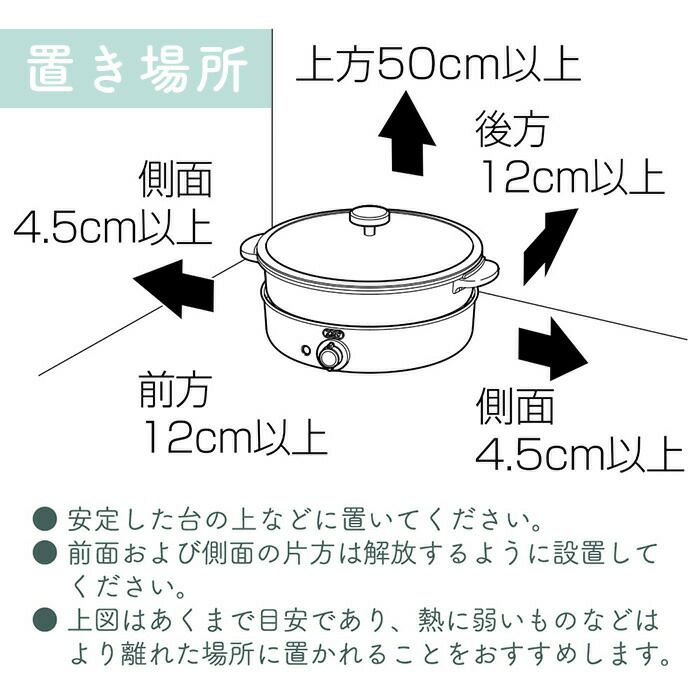 置き場所

上方50cm以上

後方
12cm以上

側面
4.5cm以上

前方
12cm以上

側面
4.5cm以上

● 安定した台の上などに置いてください。
● 前面および側面の片方は解放するように設置してください。
● 上図はあくまで目安であり、熱に弱いものなどはより離れた場所に置かれることをおすすめします。