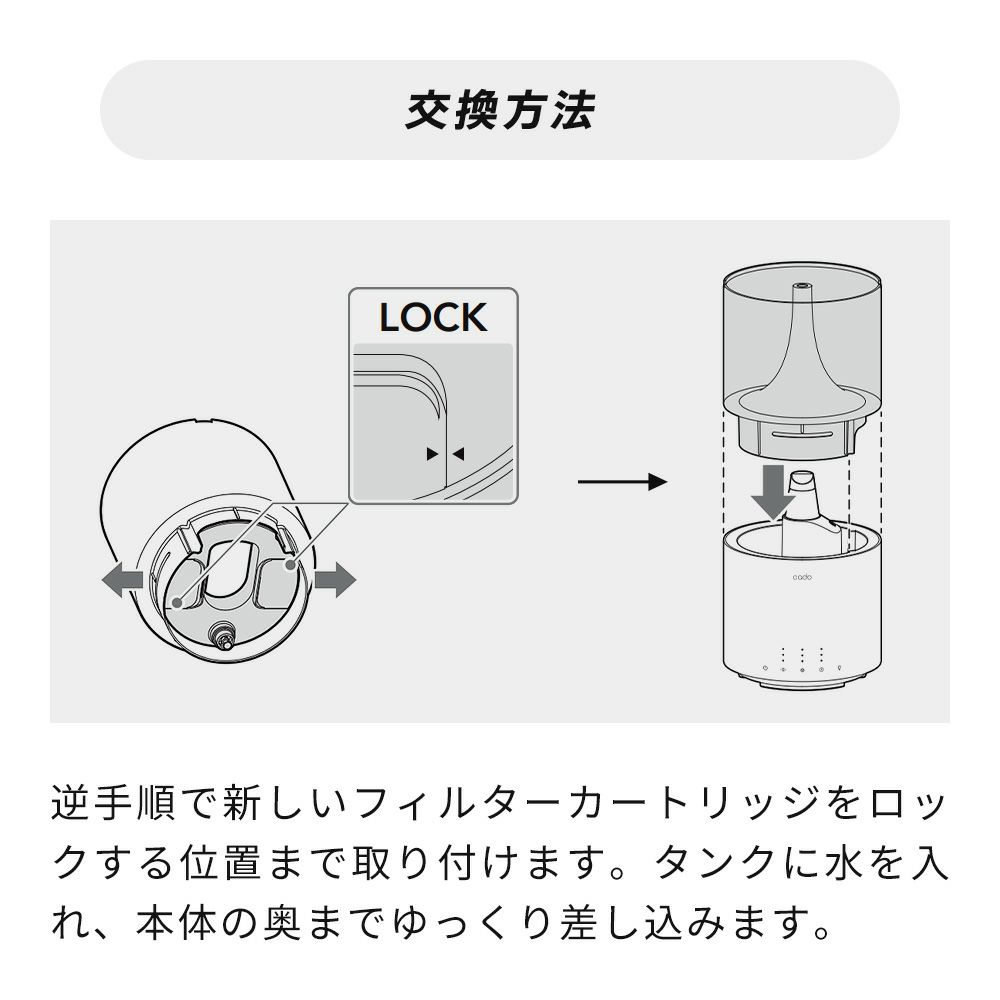 交換方法

LOCK

cado

逆手順で新しいフィルターカートリッジをロックする位置まで取り付けます。タンクに水を入れ、本体の奥までゆっくり差し込みます。