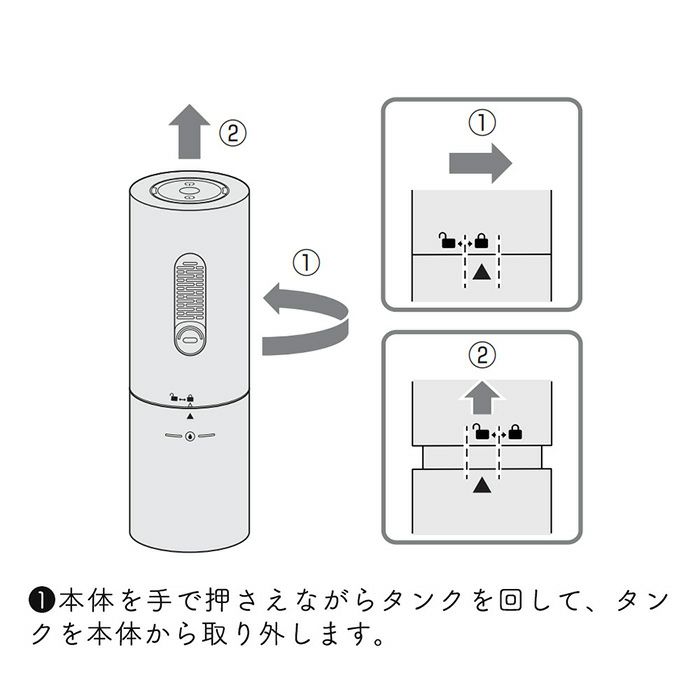 ② ① ① ②

❶本体を手で押さえながらタンクを回して、タンクを本体から取り外します。