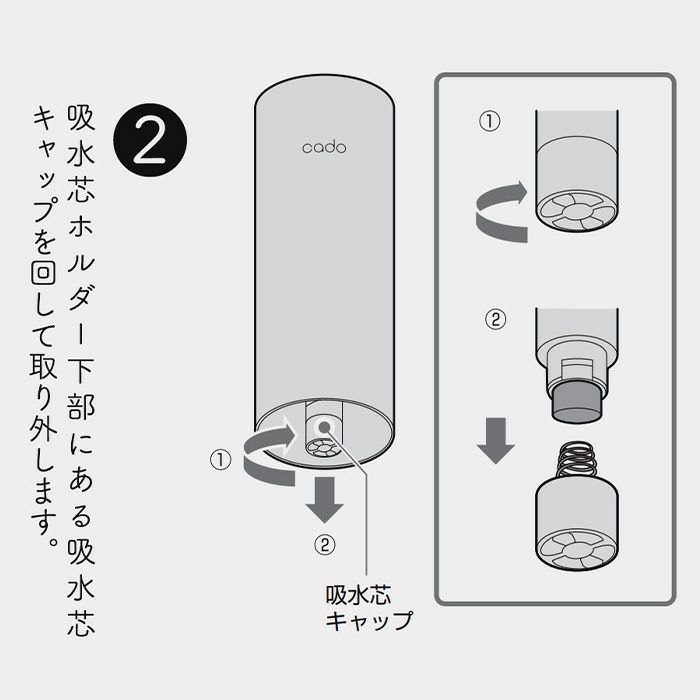 2

吸水芯ホルダー下部にある吸水芯キャップを回して取り外します。

cado

①

②

吸水芯
キャップ

①

②