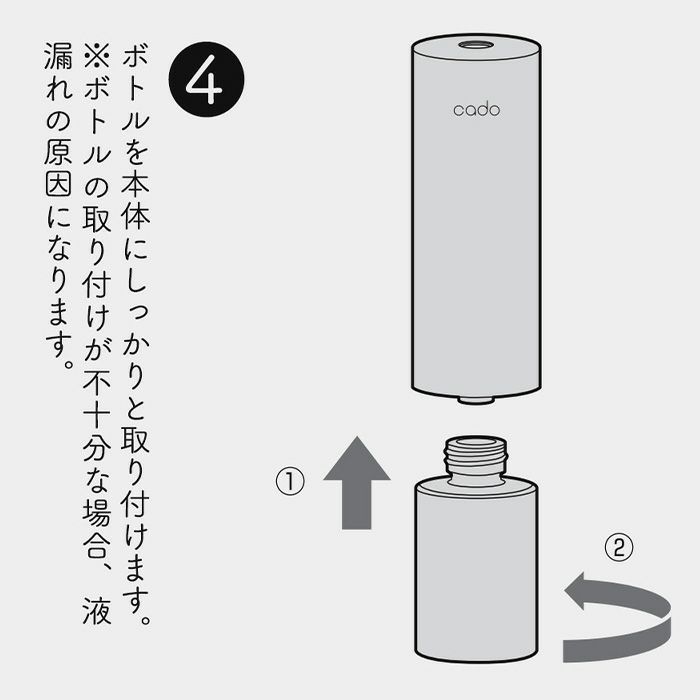 4

ボトルを本体にしっかりと取り付けます。
※ボトルの取り付けが不十分な場合、液漏れの原因になります。

cado

①

②