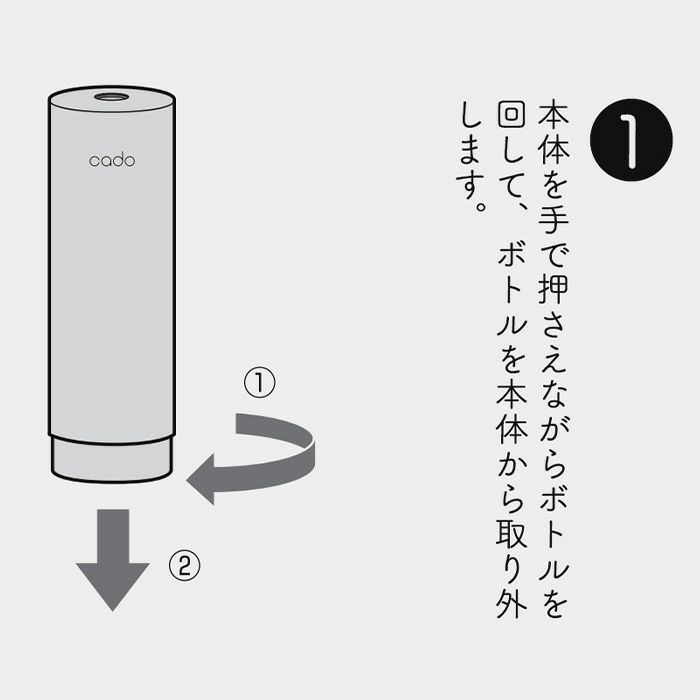 1

本体を手で押さえながらボトルを回して、ボトルを本体から取り外します。

cado

①

②