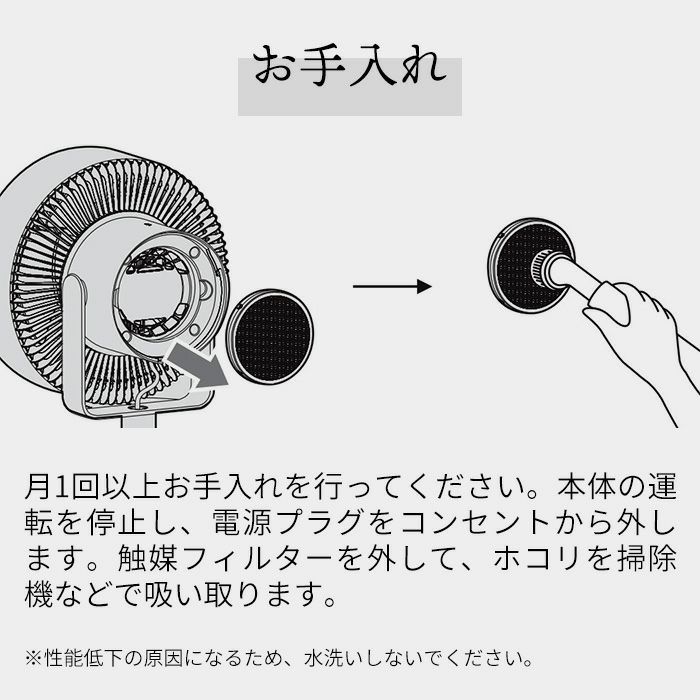 お手入れ

月1回以上お手入れを行ってください。本体の運転を停止し、電源プラグをコンセントから外します。触媒フィルターを外して、ホコリを掃除機などで吸い取ります。

※性能低下の原因になるため、水洗いしないでください。