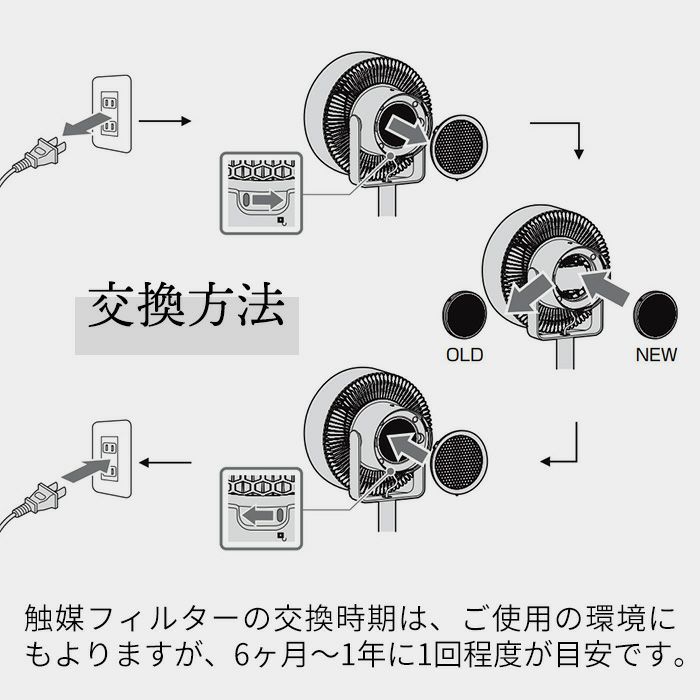 交換方法

OLD

NEW

触媒フィルターの交換時期は、ご使用の環境にもよりますが、6ヶ月～1年に1回程度が目安です。