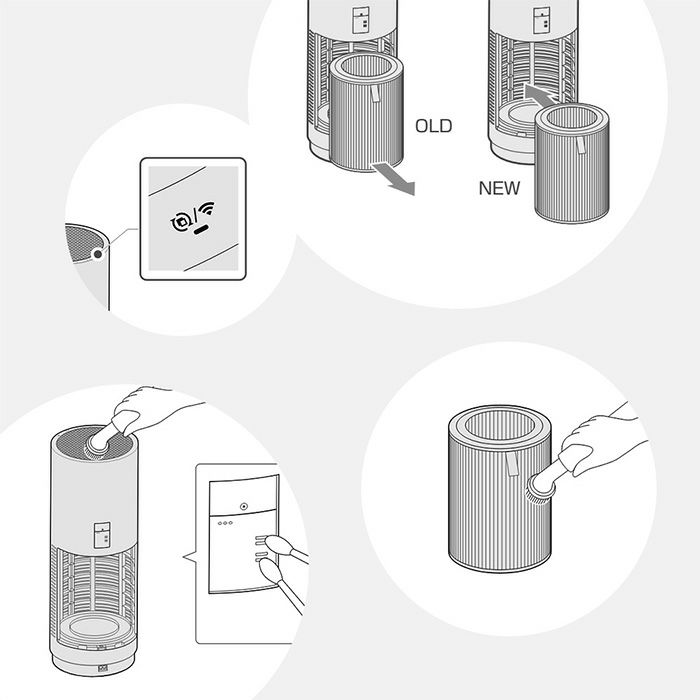 OLD

NEW