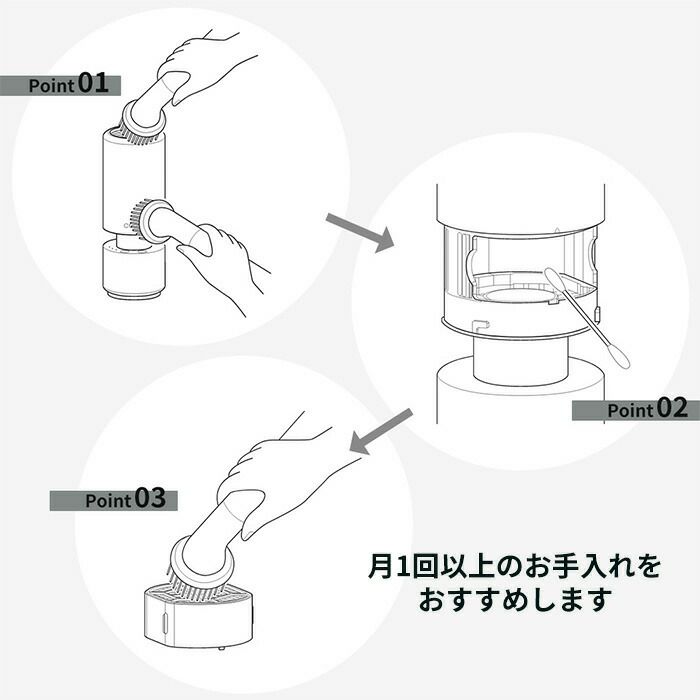 Point 01

Point 02

Point 03

月1回以上のお手入れをおすすめします