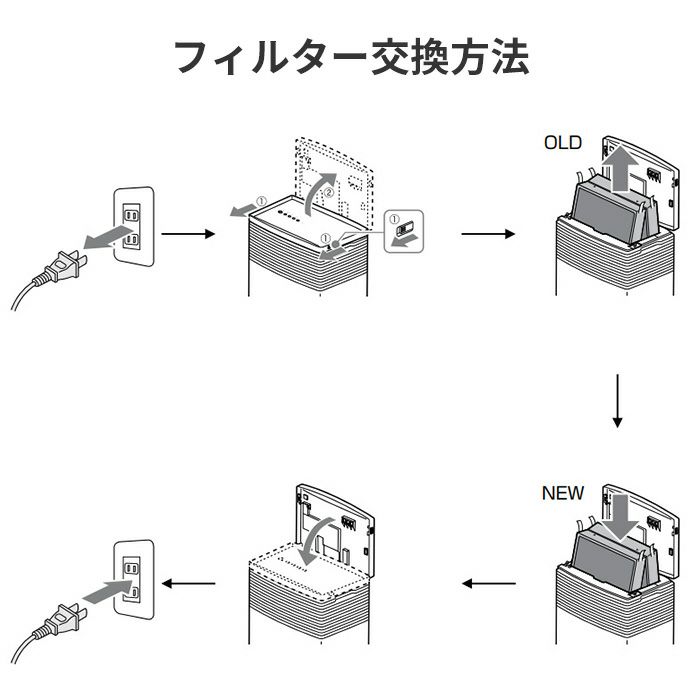 フィルター交換方法

①
②
①
①

OLD

NEW