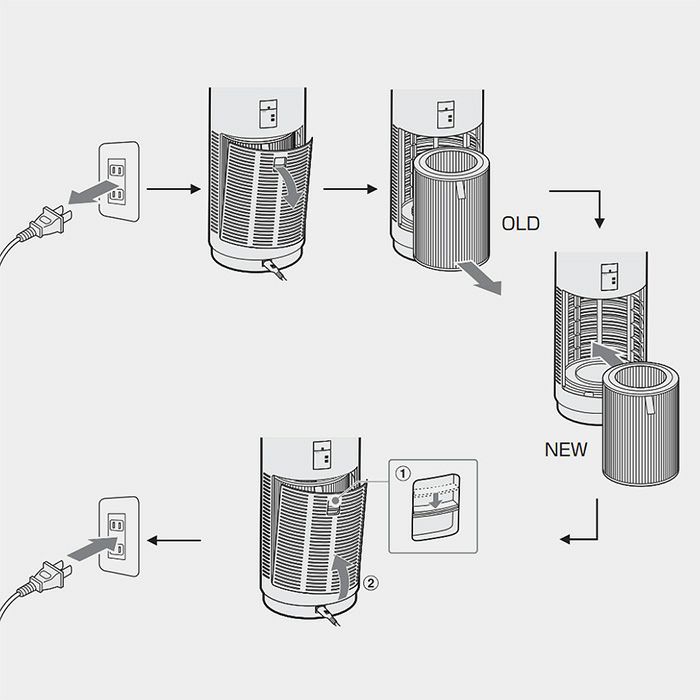 OLD

NEW

①

②