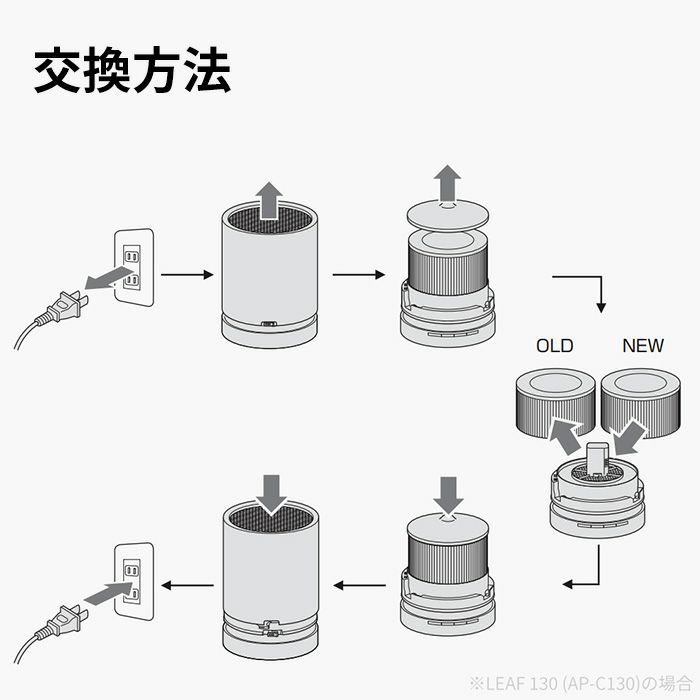 交換方法

OLD

NEW

※LEAF 130 (AP-C130)の場合