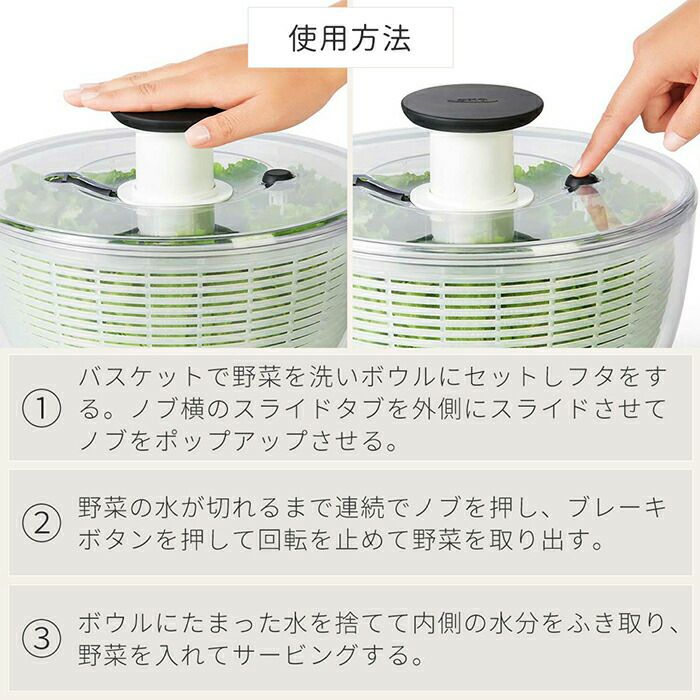 使用方法

①　バスケットで野菜を洗いボウルにセットしフタをする。ノブ横のスライドタブを外側にスライドさせてノブをポップアップさせる。

②　野菜の水が切れるまで連続でノブを押し、ブレーキボタンを押して回転を止めて野菜を取り出す。

③　ボウルにたまった水を捨てて内側の水分をふき取り、野菜を入れてサービングする。