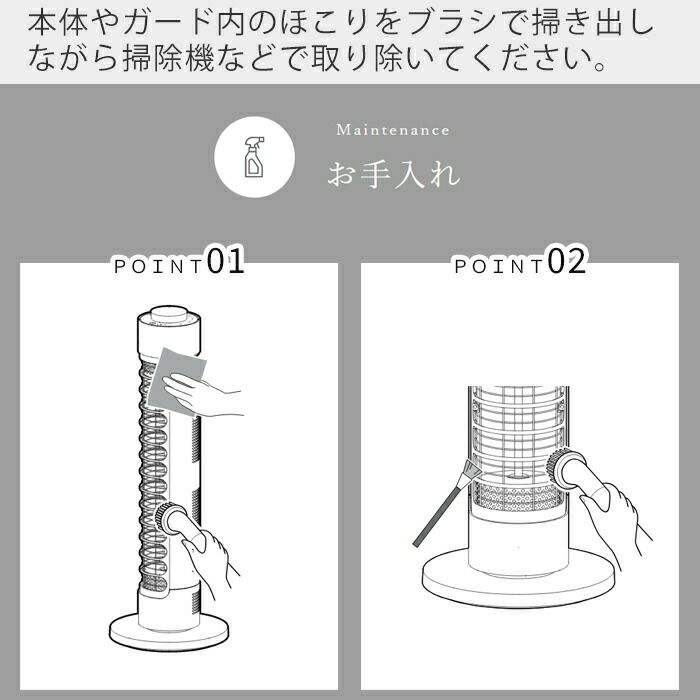 本体やガード内のほこりをブラシで掃き出しながら掃除機などで取り除いてください。

Maintenance
お手入れ

POINT01

POINT02