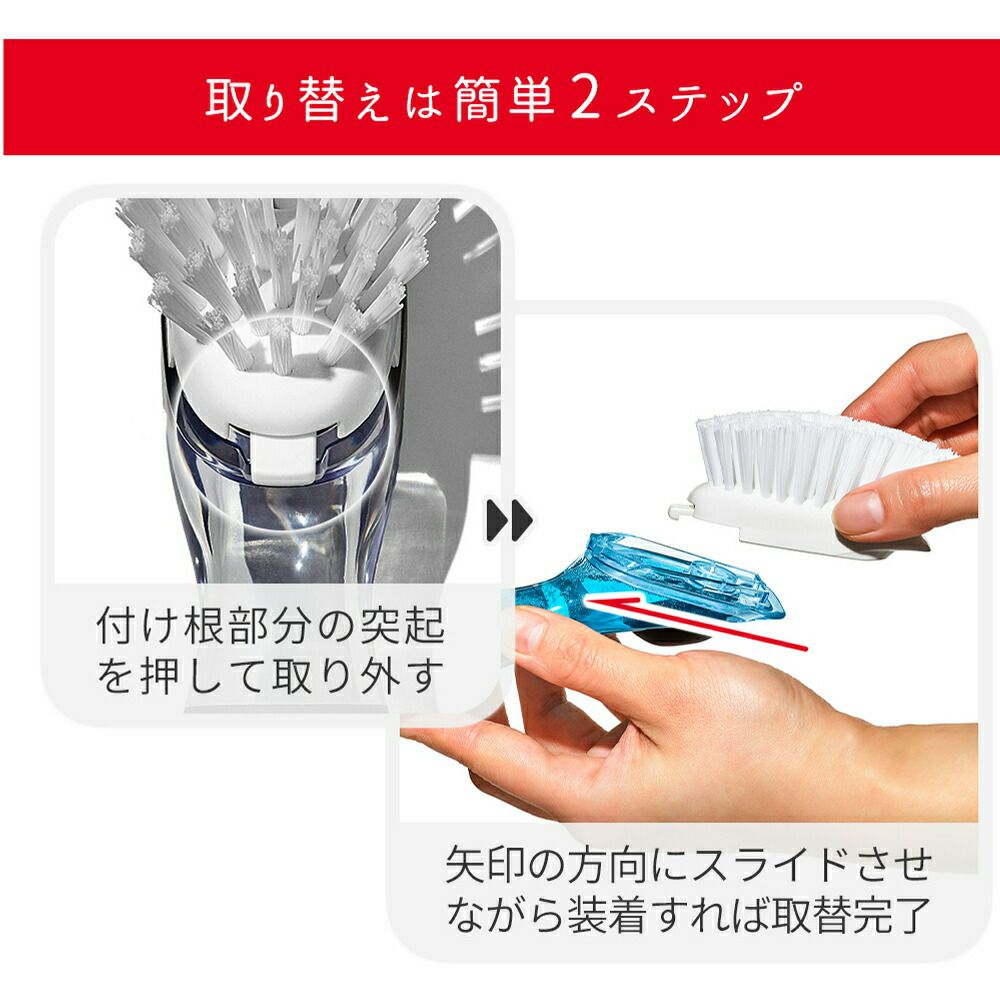 取り替えは簡単2ステップ

付け根部分の突起を押して取り外す

矢印の方向にスライドさせながら装着すれば取替完了