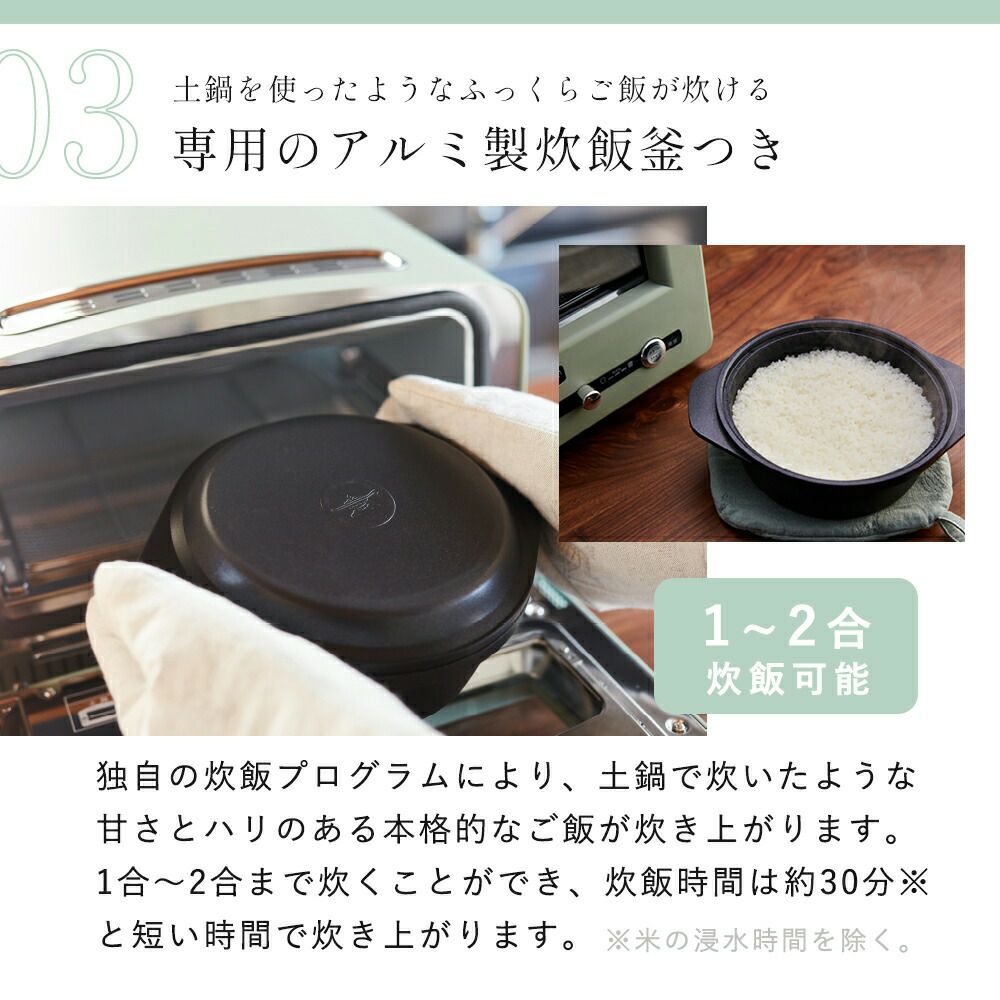 03

土鍋を使ったようなふっくらご飯が炊ける

専用のアルミ製炊飯釜つき

1～2合
炊飯可能

独自の炊飯プログラムにより、土鍋で炊いたような甘さとハリのある本格的なご飯が炊き上がります。1合～2合まで炊くことができ、炊飯時間は約30分※と短い時間で炊き上がります。 ※米の浸水時間を除く。