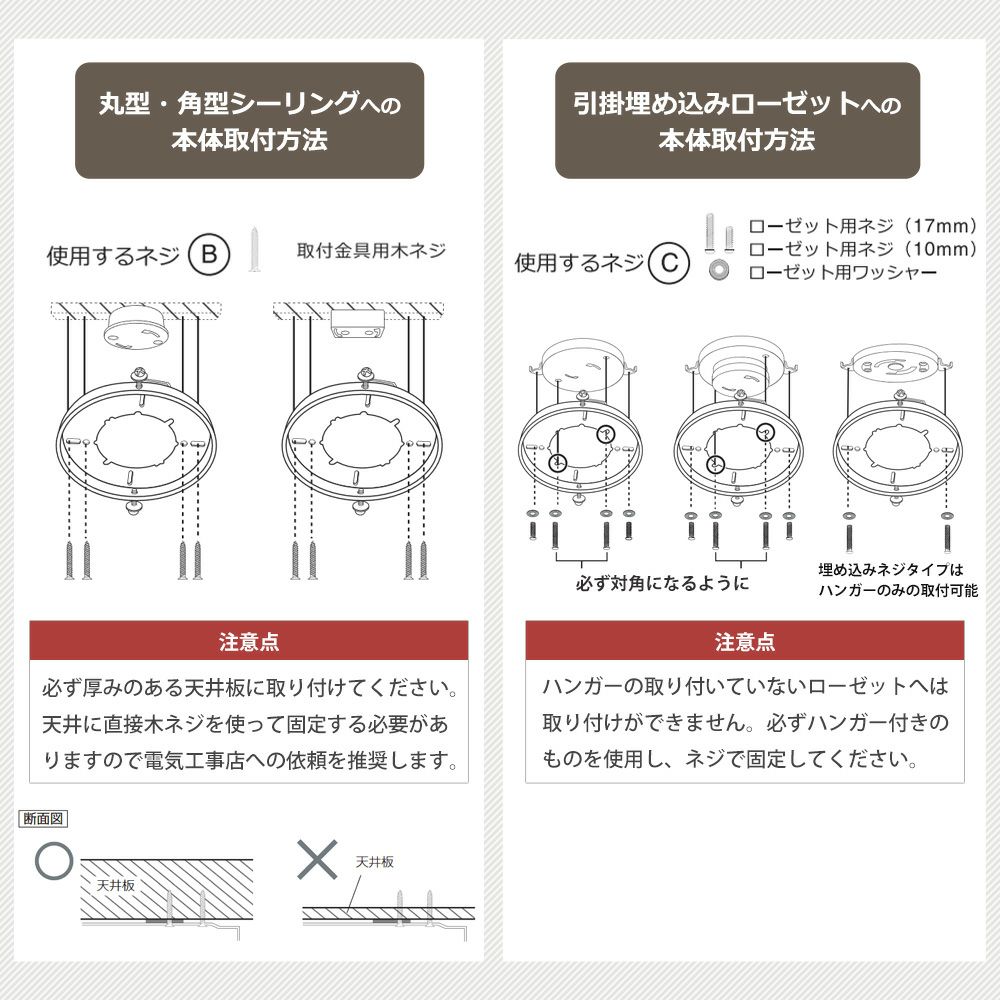 丸型・角型シーリングへの本体取付方法

使用するネジ B

取付金具用木ネジ

注意点

必ず厚みのある天井板に取り付けてください。天井に直接木ネジを使って固定する必要がありますので電気工事店への依頼を推奨します。

断面図

天井板

天井板

引掛埋め込みローゼットへの本体取付方法

使用するネジ C

ローゼット用ネジ（17mm）
ローゼット用ネジ（10mm）
ローゼット用ワッシャー

必ず対角になるように

埋め込みネジタイプはハンガーのみの取付可能

注意点

ハンガーの取り付いていないローゼットへは取り付けができません。必ずハンガー付きのものを使用し、ネジで固定してください。