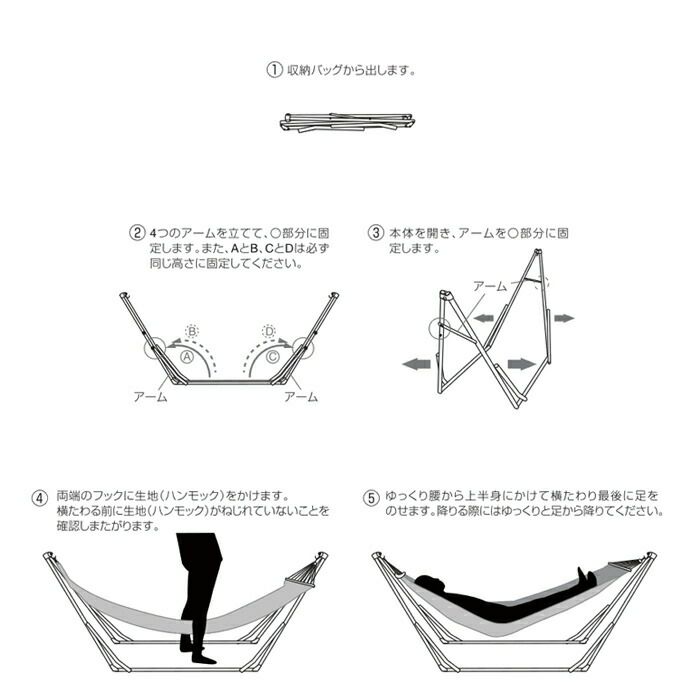 ① 収納バッグから出します。

② 4つのアームを立てて、○部分に固定します。また、AとB、CとDは必ず同じ高さに固定してください。

B

D

A

C

アーム

アーム

③ 本体を開き、アームを○部分に固定します。

アーム

④ 両端のフックに生地（ハンモック）をかけます。横たわる前に生地（ハンモック）がねじれていないことを確認しまたがります。

⑤ ゆっくり腰から上半身にかけて横たわり最後に足をのせます。降りる際にはゆっくりと足から降りてください。