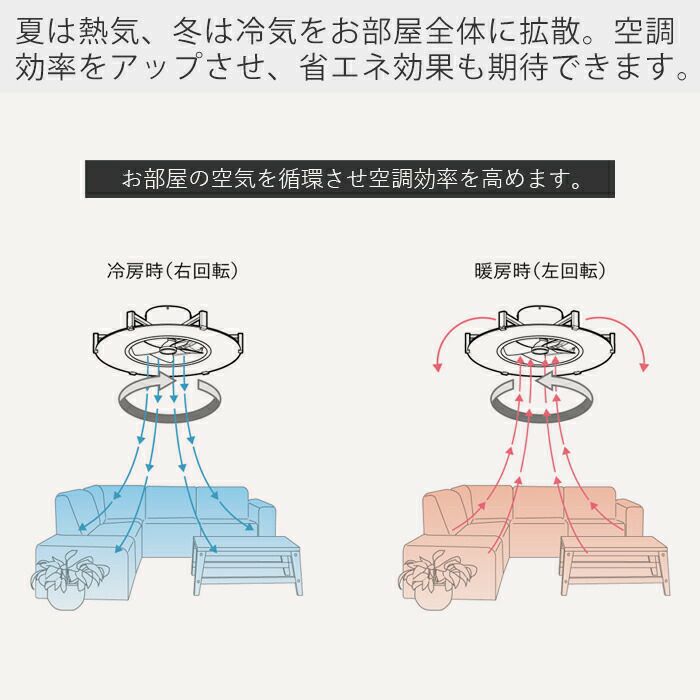 夏は熱気、冬は冷気をお部屋全体に拡散。空調効率をアップさせ、省エネ効果も期待できます。

お部屋の空気を循環させ空調効率を高めます。

冷房時（右回転）

暖房時（左回転）