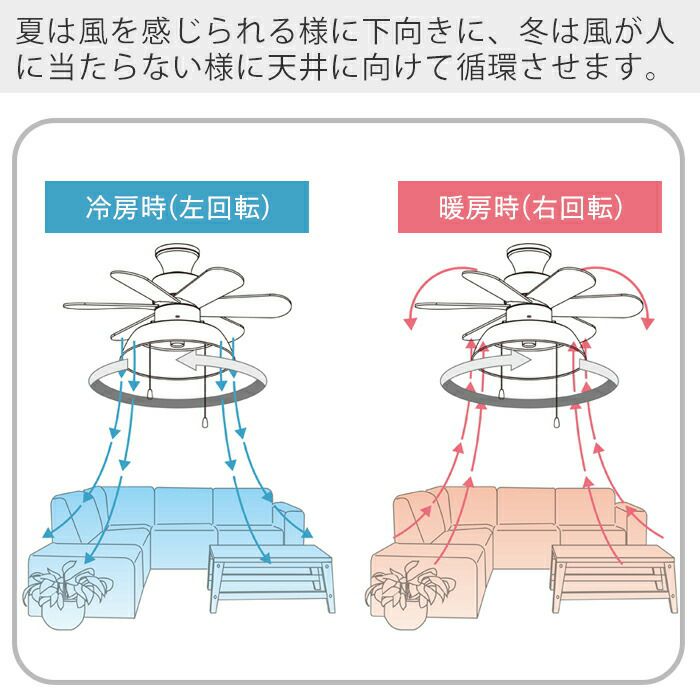 夏は風を感じられる様に下向きに、冬は風が人に当たらない様に天井に向けて循環させます。

冷房時(左回転)

暖房時(右回転)