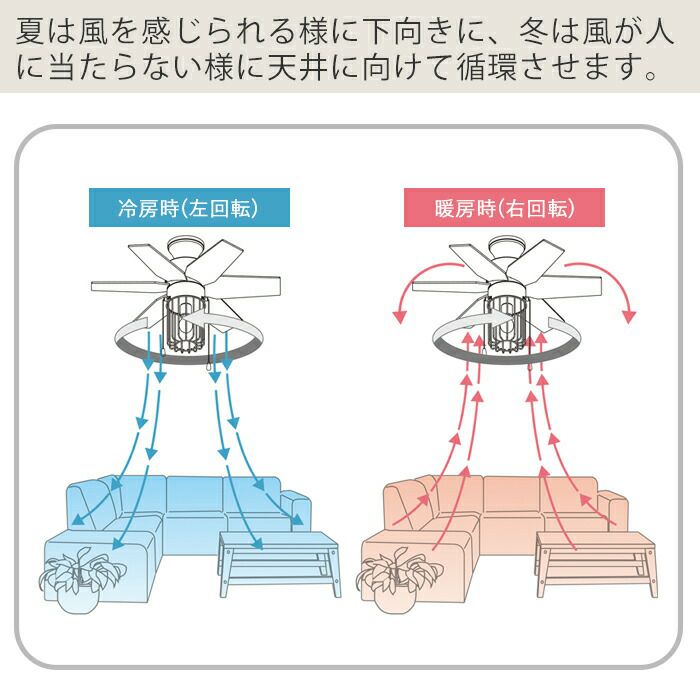 夏は風を感じられる様に下向きに、冬は風が人に当たらない様に天井に向けて循環させます。

冷房時(左回転)

暖房時(右回転)