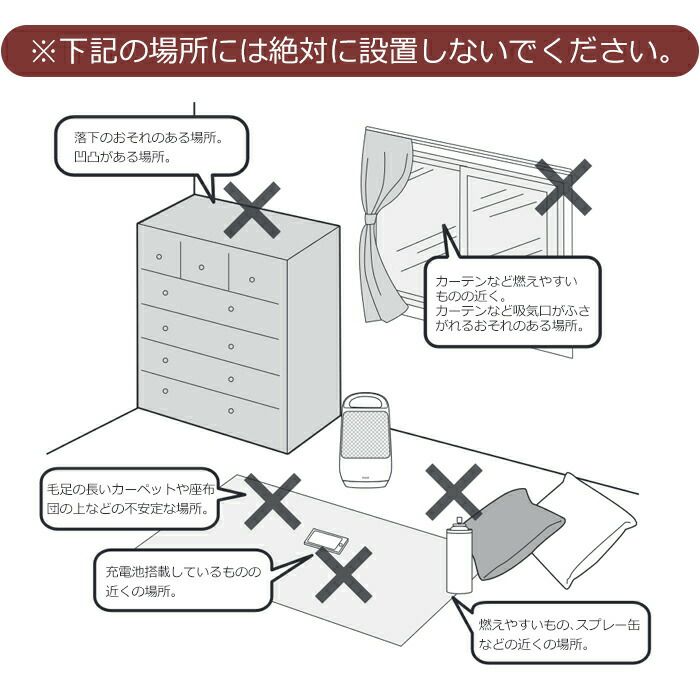 ※下記の場所には絶対に設置しないでください。

落下のおそれのある場所。
凹凸がある場所。

カーテンなど燃えやすいものの近く。
カーテンなど吸気口がふさがれるおそれのある場所。

毛足の長いカーペットや座布団の上などの不安定な場所。

充電池搭載しているものの近くの場所。

燃えやすいもの、スプレー缶などの近くの場所。