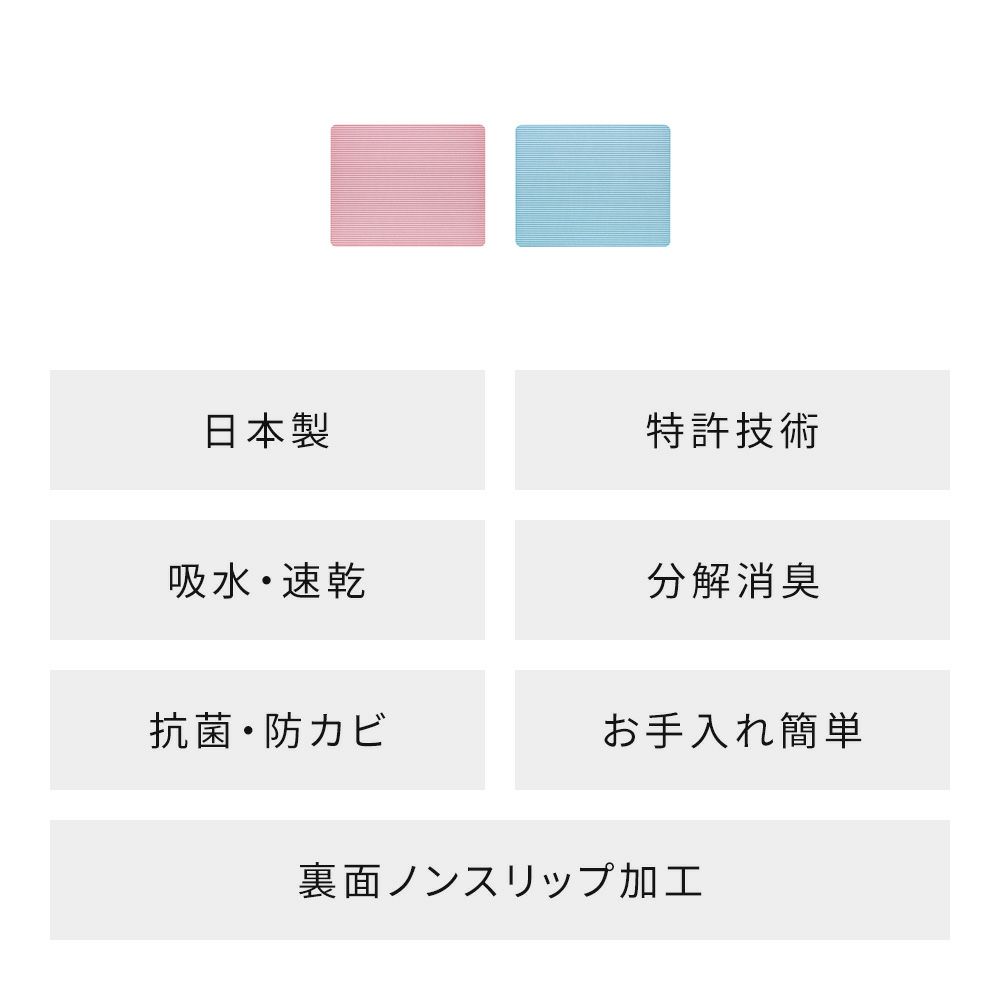 日本製

特許技術

吸水・速乾

分解消臭

抗菌・防カビ

お手入れ簡単

裏面ノンスリップ加工