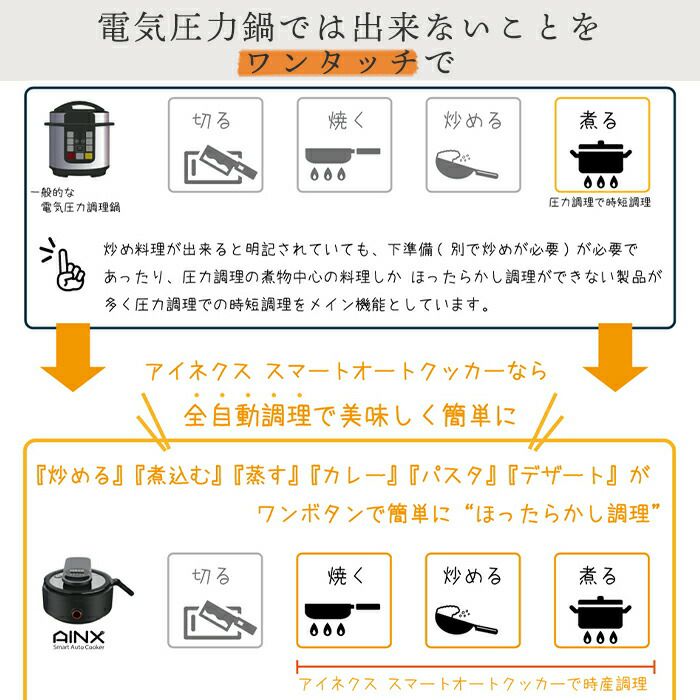 電気圧力鍋では出来ないことを
ワンタッチで

一般的な
電気圧力調理鍋

切る

焼く

炒める

煮る

圧力調理で時短調理

炒め料理が出来ると明記されていても、下準備（別で炒めが必要）が必要であったり、圧力調理の煮物中心の料理しか ほったらかし調理ができない製品が多く圧力調理での時短調理をメイン機能としています。

アイネクス スマートオートクッカーなら
全自動調理で美味しく簡単に

『炒める』『煮込む』『蒸す』『カレー』『パスタ』『デザート』が
ワンボタンで簡単に“ほったらかし調理”

AINX
Smart Auto Cooker

切る

焼く

炒める

煮る

アイネクス スマートオートクッカーで時産調理