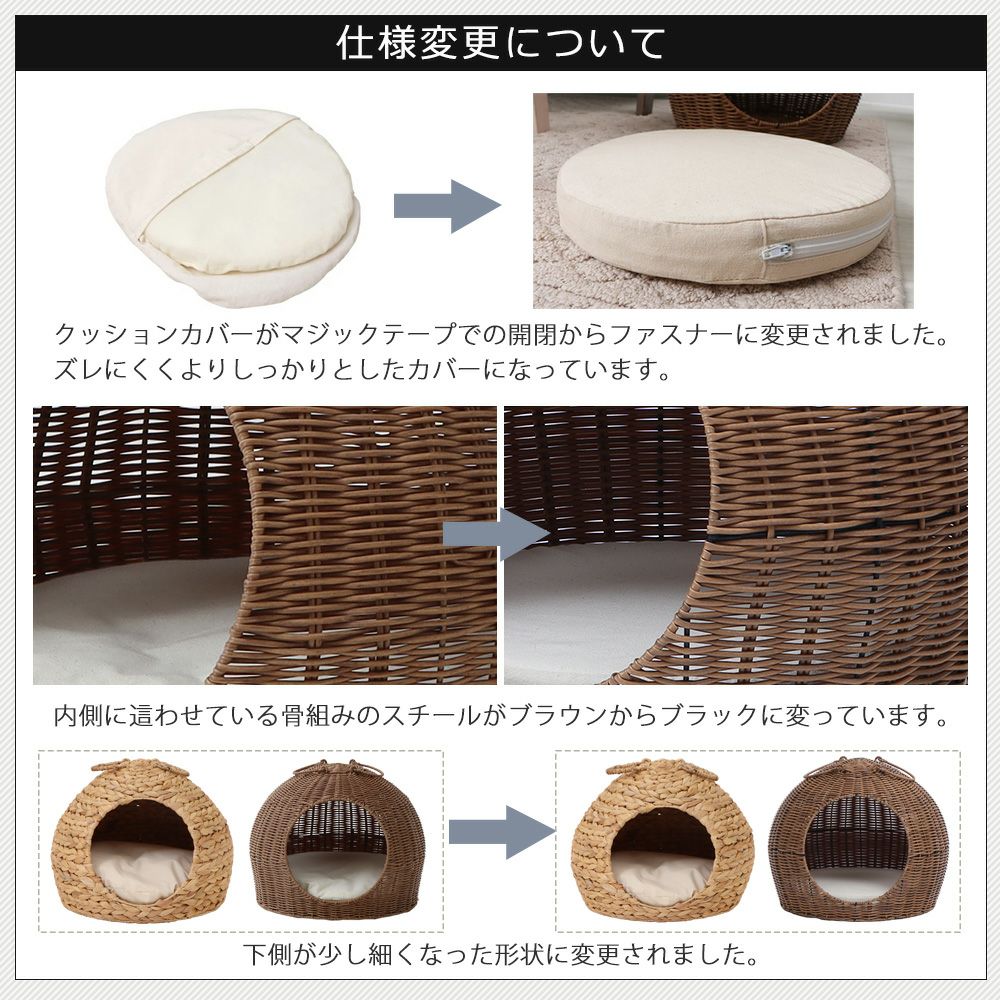 仕様変更について

クッションカバーがマジックテープでの開閉からファスナーに変更されました。
ズレにくくよりしっかりとしたカバーになっています。

内側に這わせている骨組みのスチールがブラウンからブラックに変っています。

下側が少し細くなった形状に変更されました。