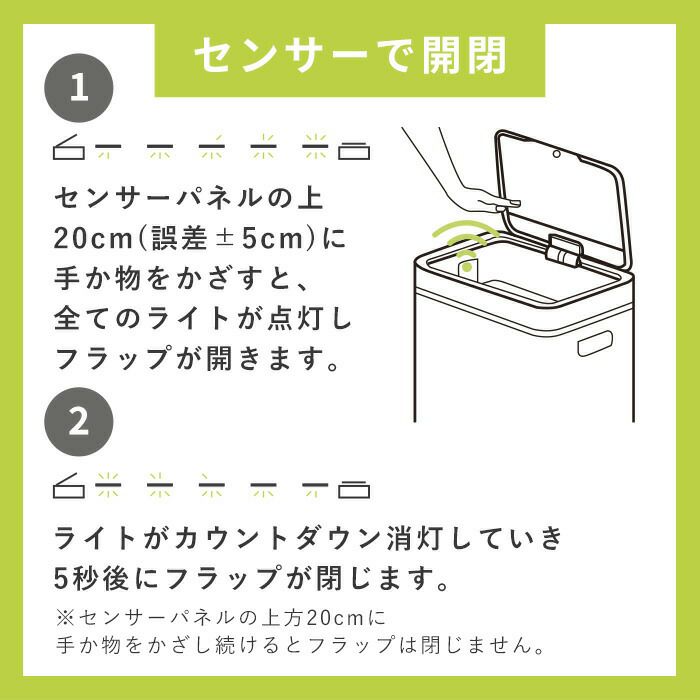 センサーで開閉

1

センサーパネルの上20cm(誤差±5cm)に手か物をかざすと、全てのライトが点灯しフラップが開きます。

2

ライトがカウントダウン消灯していき5秒後にフラップが閉じます。

※センサーパネルの上方20cmに手か物をかざし続けるとフラップは閉じません。