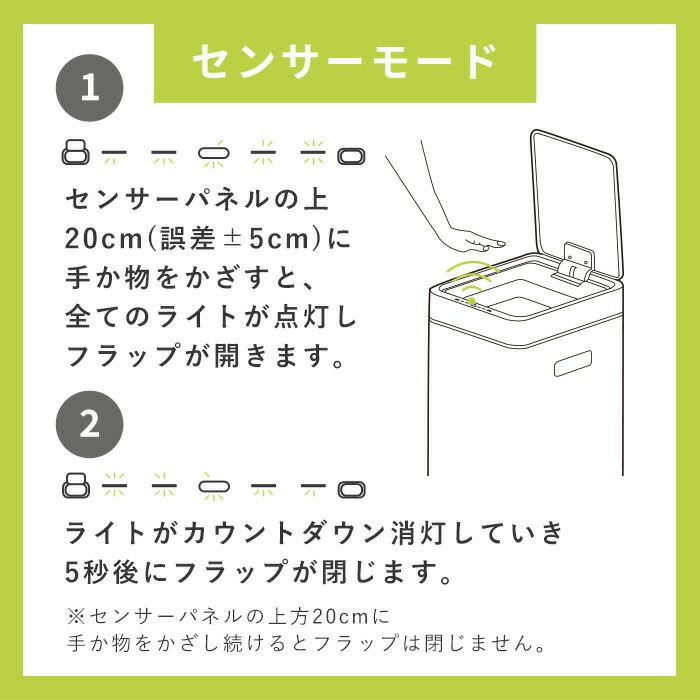 センサーモード

1

センサーパネルの上
20cm(誤差±5cm)に
手か物をかざすと、
全てのライトが点灯し
フラップが開きます。

2

ライトがカウントダウン消灯していき
5秒後にフラップが閉じます。

※センサーパネルの上方20cmに
手か物をかざし続けるとフラップは閉じません。