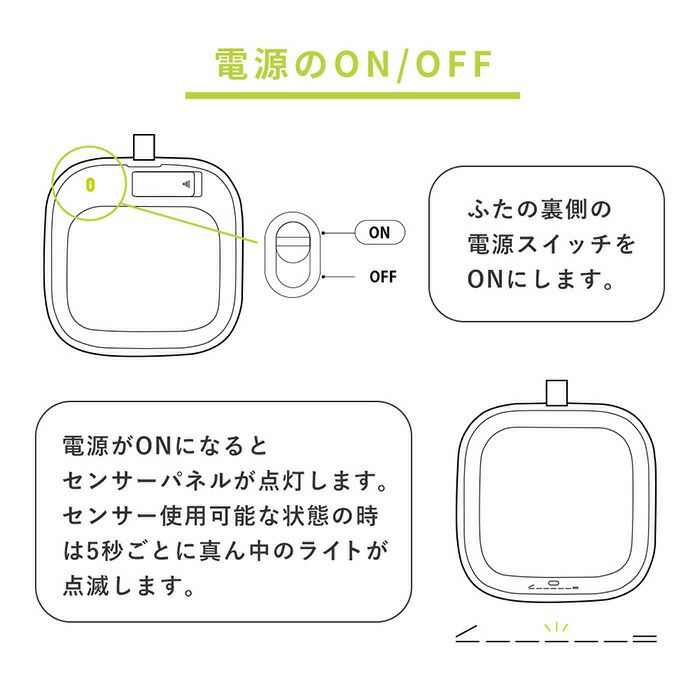 電源のON/OFF

ON

OFF

ふたの裏側の電源スイッチをONにします。

電源がONになるとセンサーパネルが点灯します。センサー使用可能な状態の時は5秒ごとに真ん中のライトが点滅します。