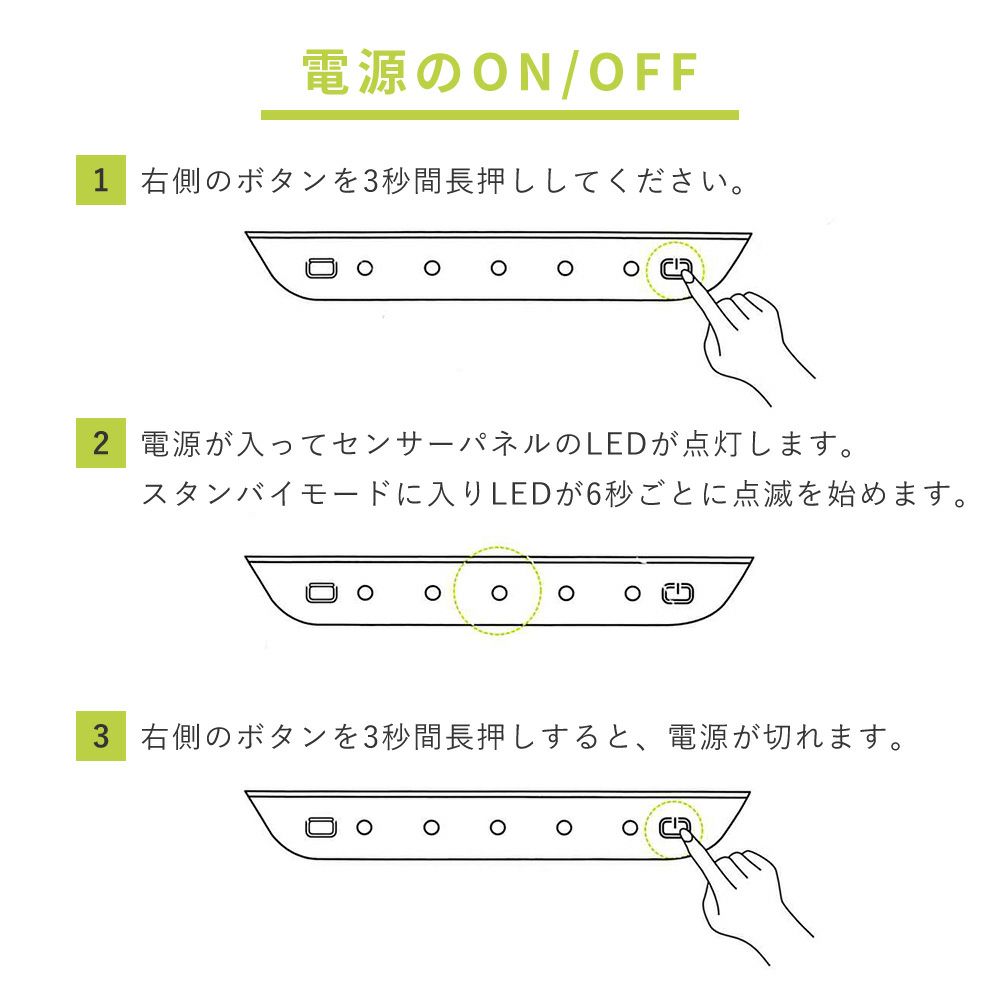 電源のON/OFF

1 右側のボタンを3秒間長押ししてください。

2 電源が入ってセンサーパネルのLEDが点灯します。
スタンバイモードに入りLEDが6秒ごとに点滅を始めます。

3 右側のボタンを3秒間長押しすると、電源が切れます。